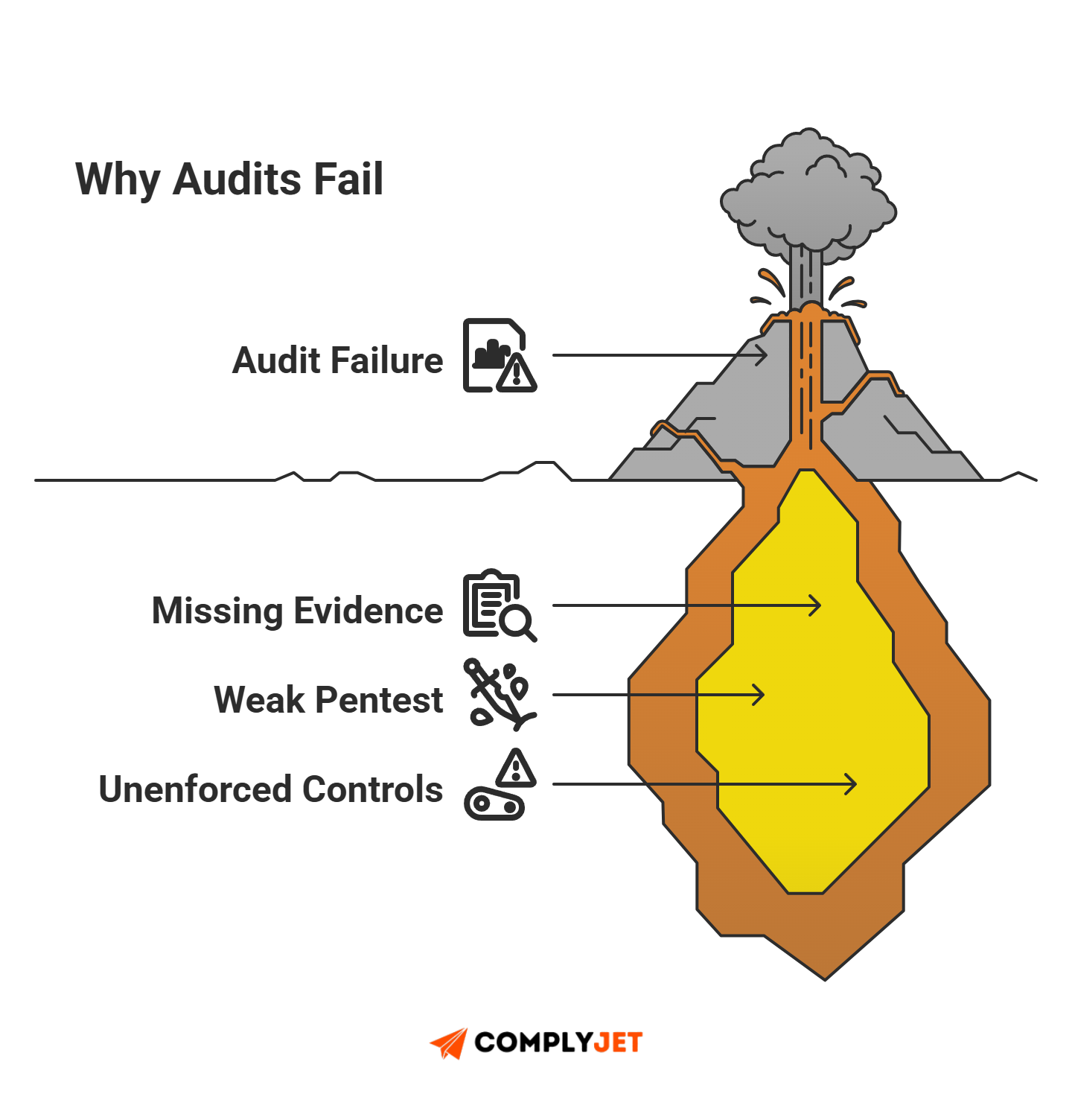 Why Audits Fail

Audit Failure

Missing Evidence

Weak Pentest

Unenforced Controls

COMPLYJET