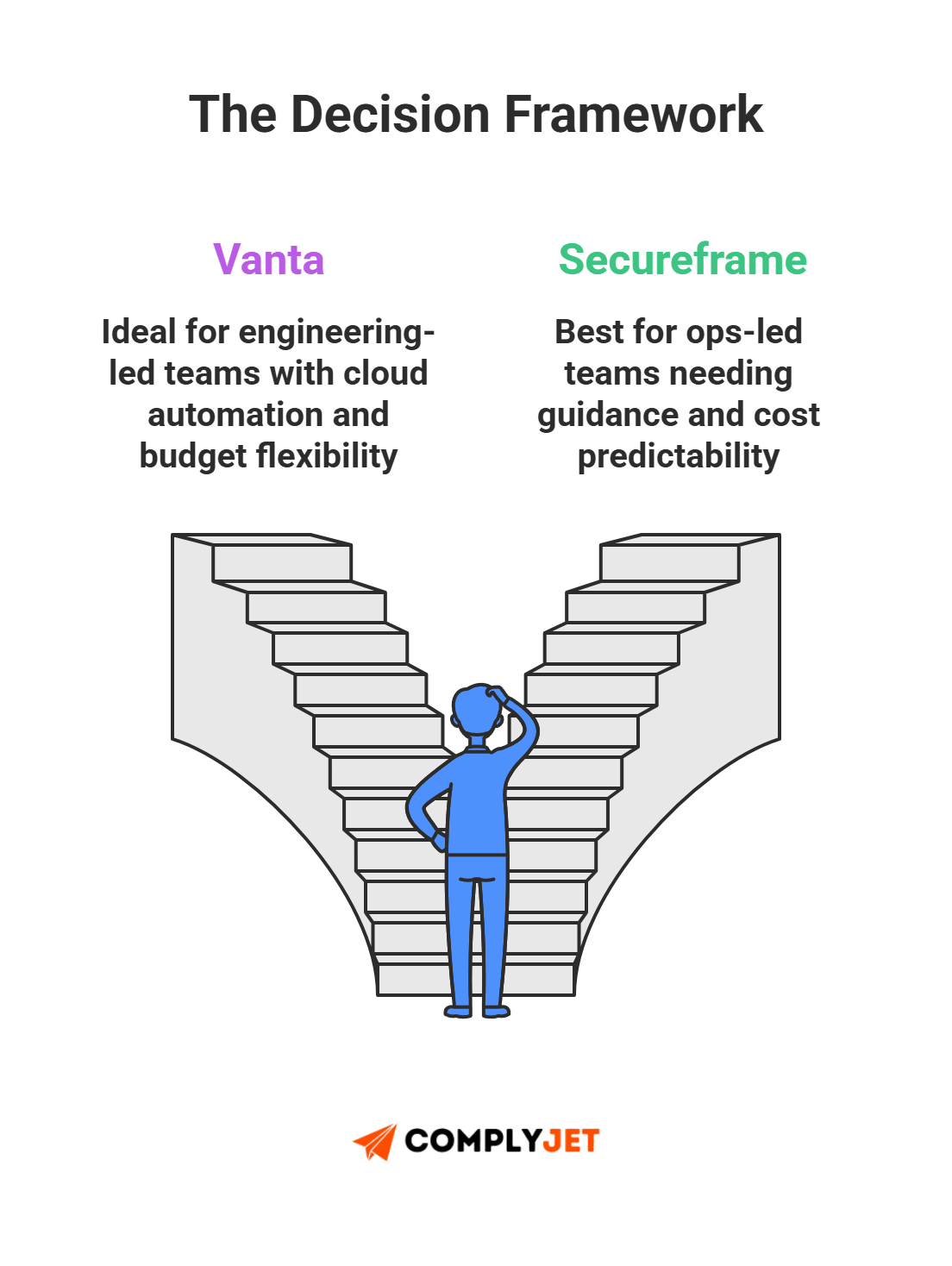 The Decision Framework

Vanta

Ideal for engineering-led teams with cloud automation and budget flexibility

Secureframe

Best for ops-led teams needing guidance and cost predictability

COMPLYJET