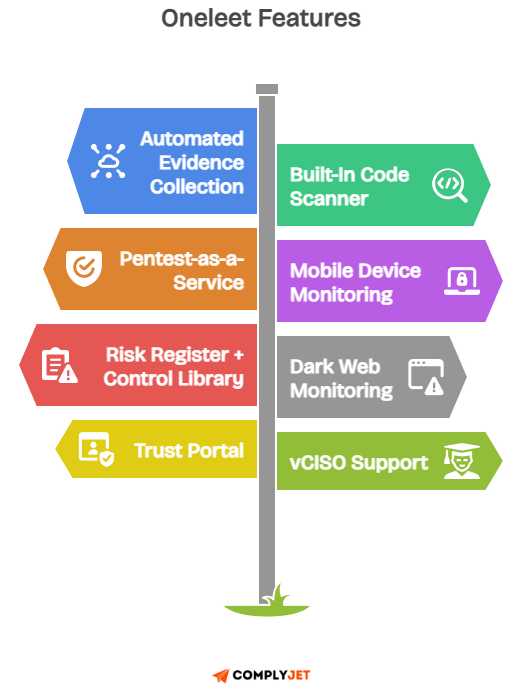 Oneleet Features

Automated Evidence Collection

Built-In Code Scanner

Pentest-as-a-Service

Mobile Device Monitoring

Risk Register + Control Library

Dark Web Monitoring

Trust Portal

vCISO Support

COMPLYJET