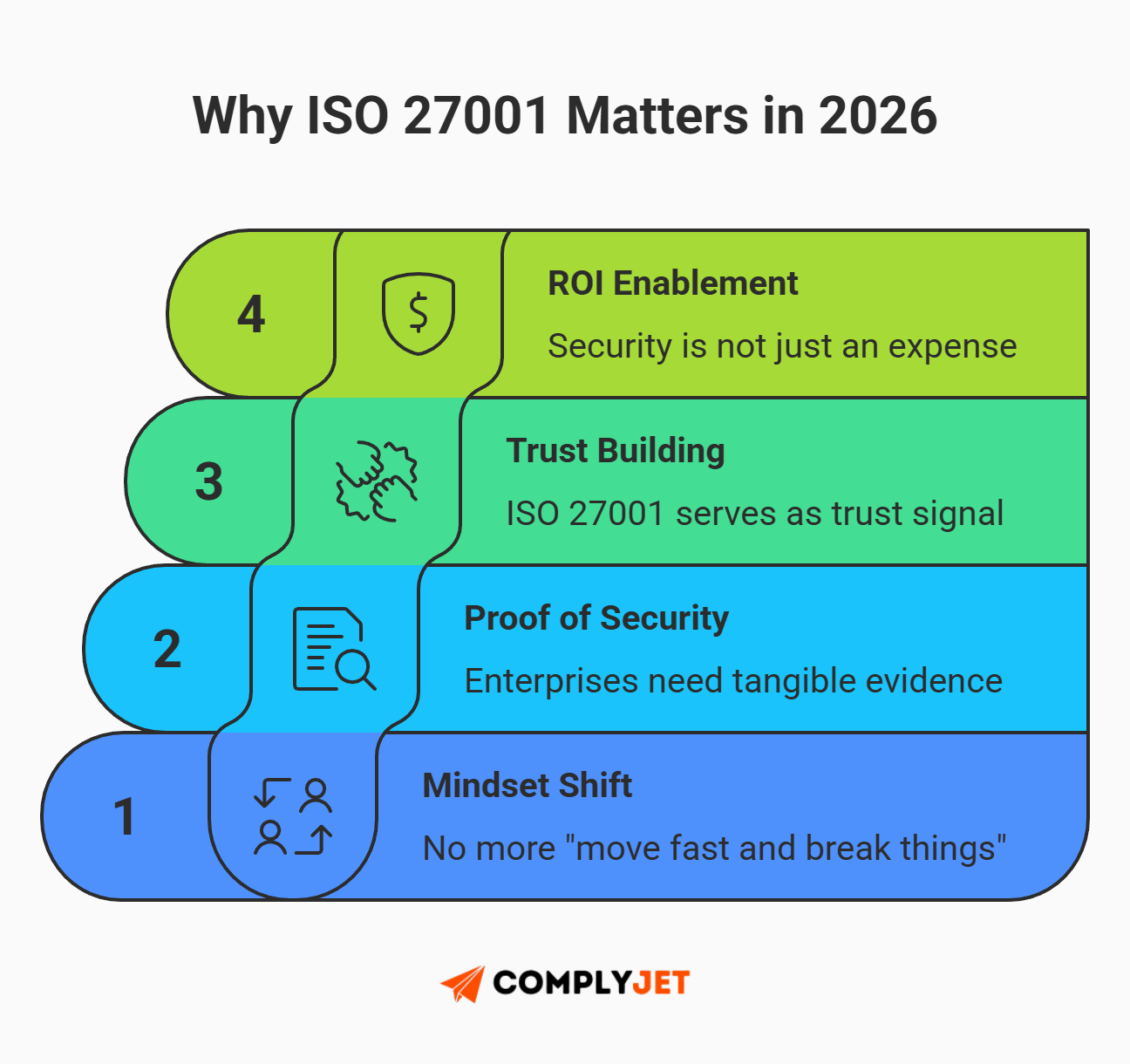 Why ISO 27001 Matters in 2026

4

ROI Enablement

Security is not just an expense

3

Trust Building

ISO 27001 serves as trust signal

2

Proof of Security

Enterprises need tangible evidence

1

Mindset Shift

No more "move fast and break things"

COMPLYJET