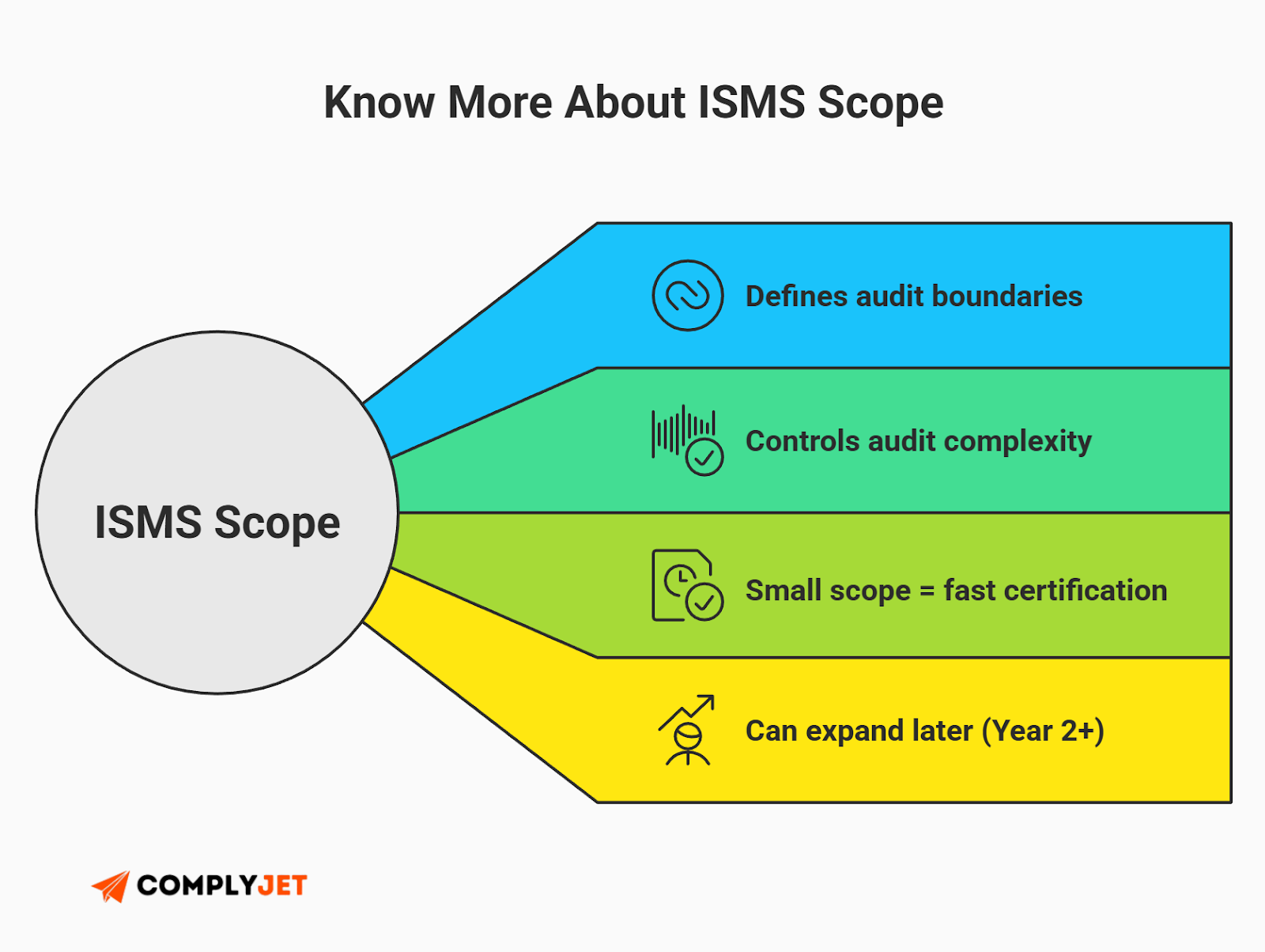 Know More About ISMS Scope

ISMS Scope

Defines audit boundaries

Controls audit complexity

Small scope = fast certification

Can expand later (Year 2+)

COMPLYJET