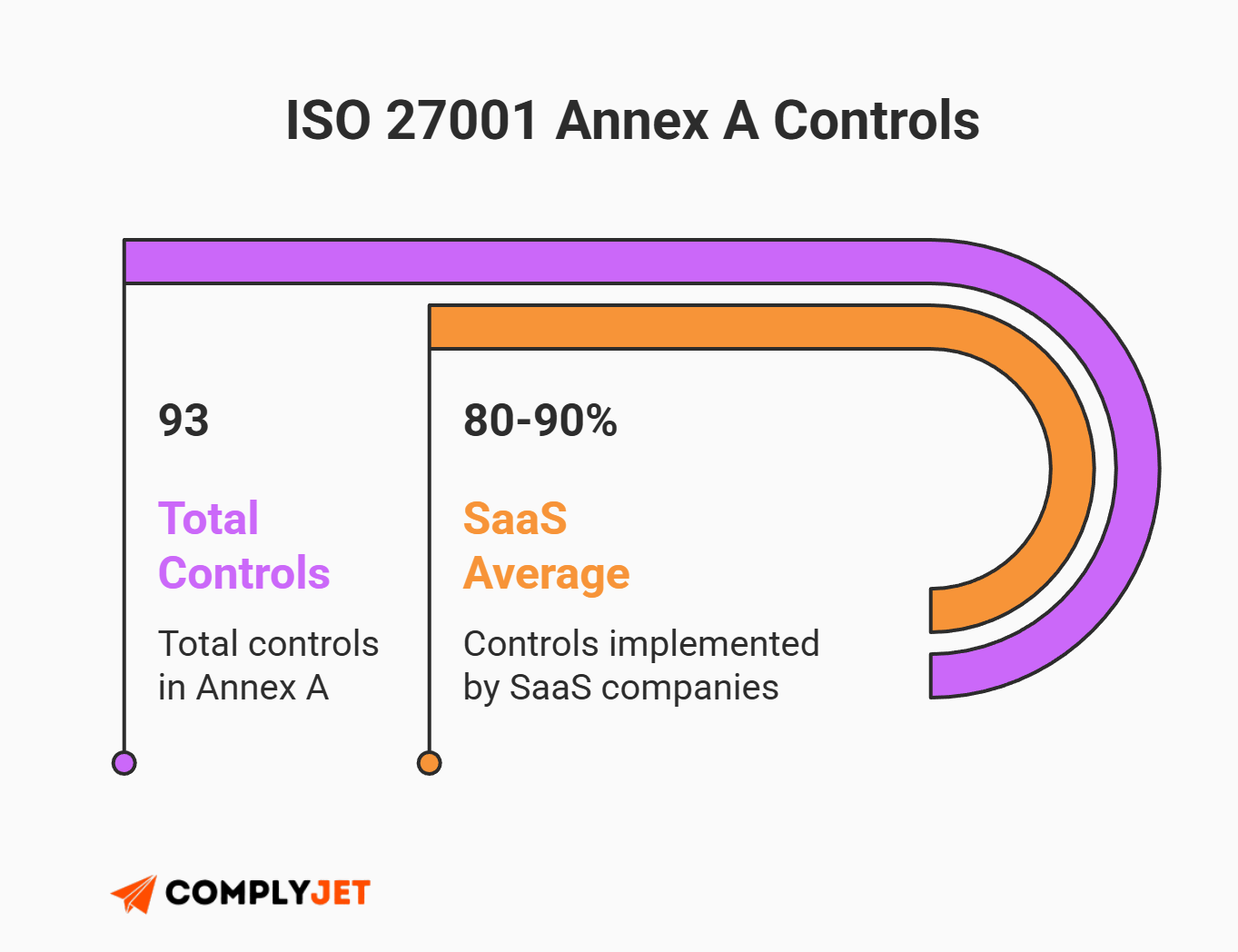 ISO 27001 Annex A Controls

93

Total Controls

Total controls in Annex A

80-90%

SaaS Average

Controls implemented by SaaS companies

COMPLYJET