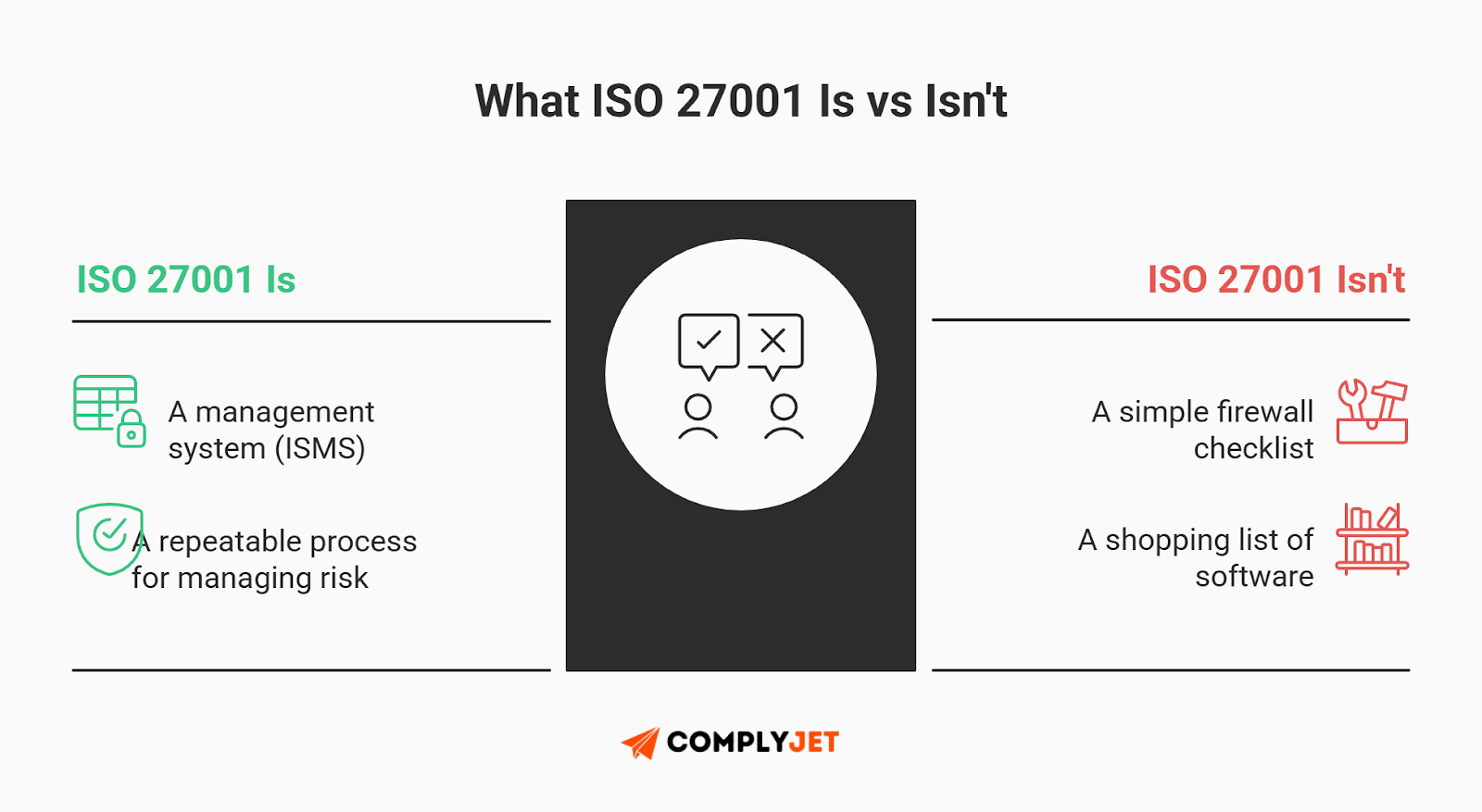 What ISO 27001 Is vs Isn't

ISO 27001 Is

A management system (ISMS)

A repeatable process for managing risk

ISO 27001 Isn't

A simple firewall checklist

A shopping list of software

COMPLYJET