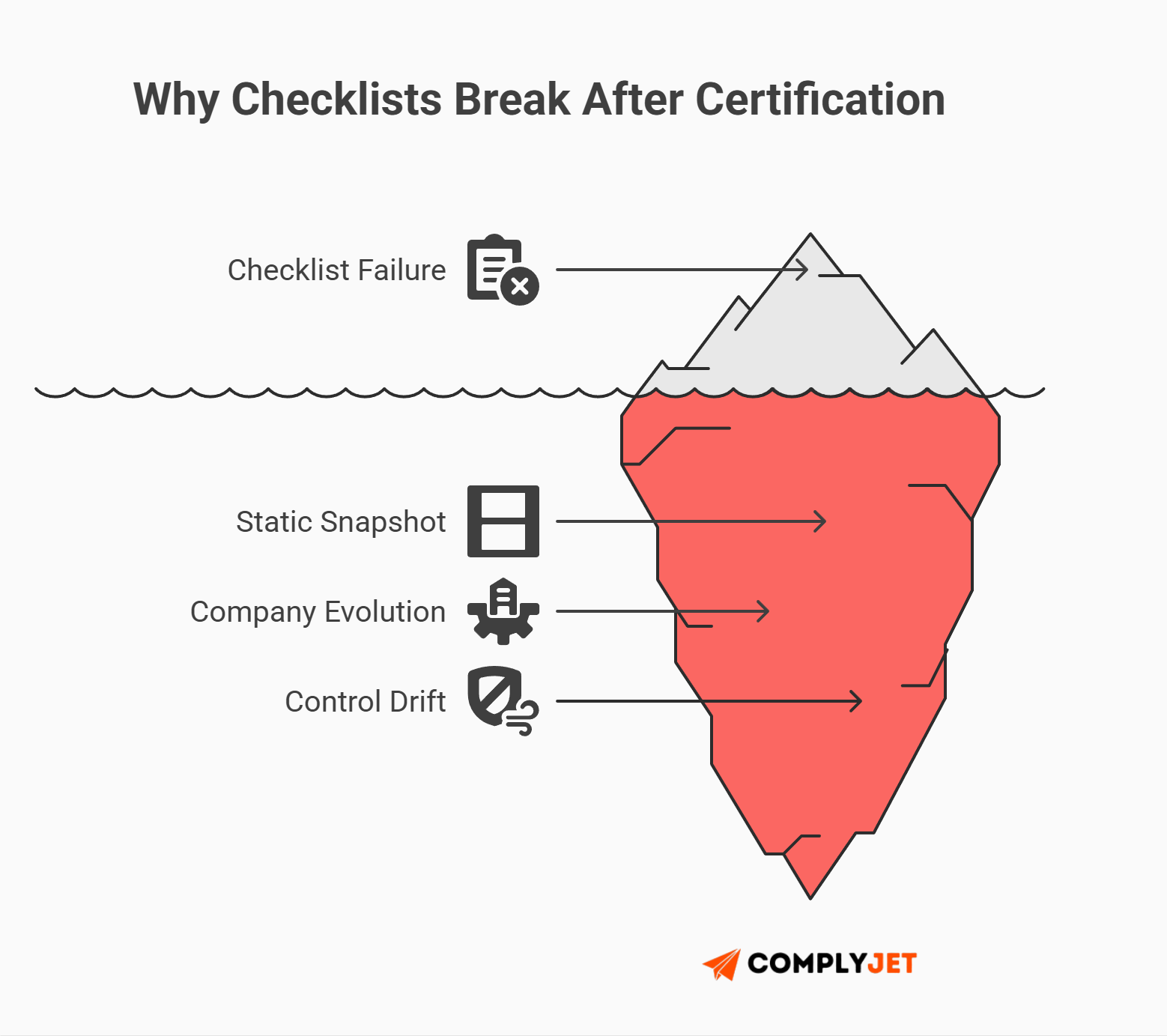 Why Checklists Break After Certification

Checklist Failure

Static Snapshot

Company Evolution

Control Drift

COMPLYJET