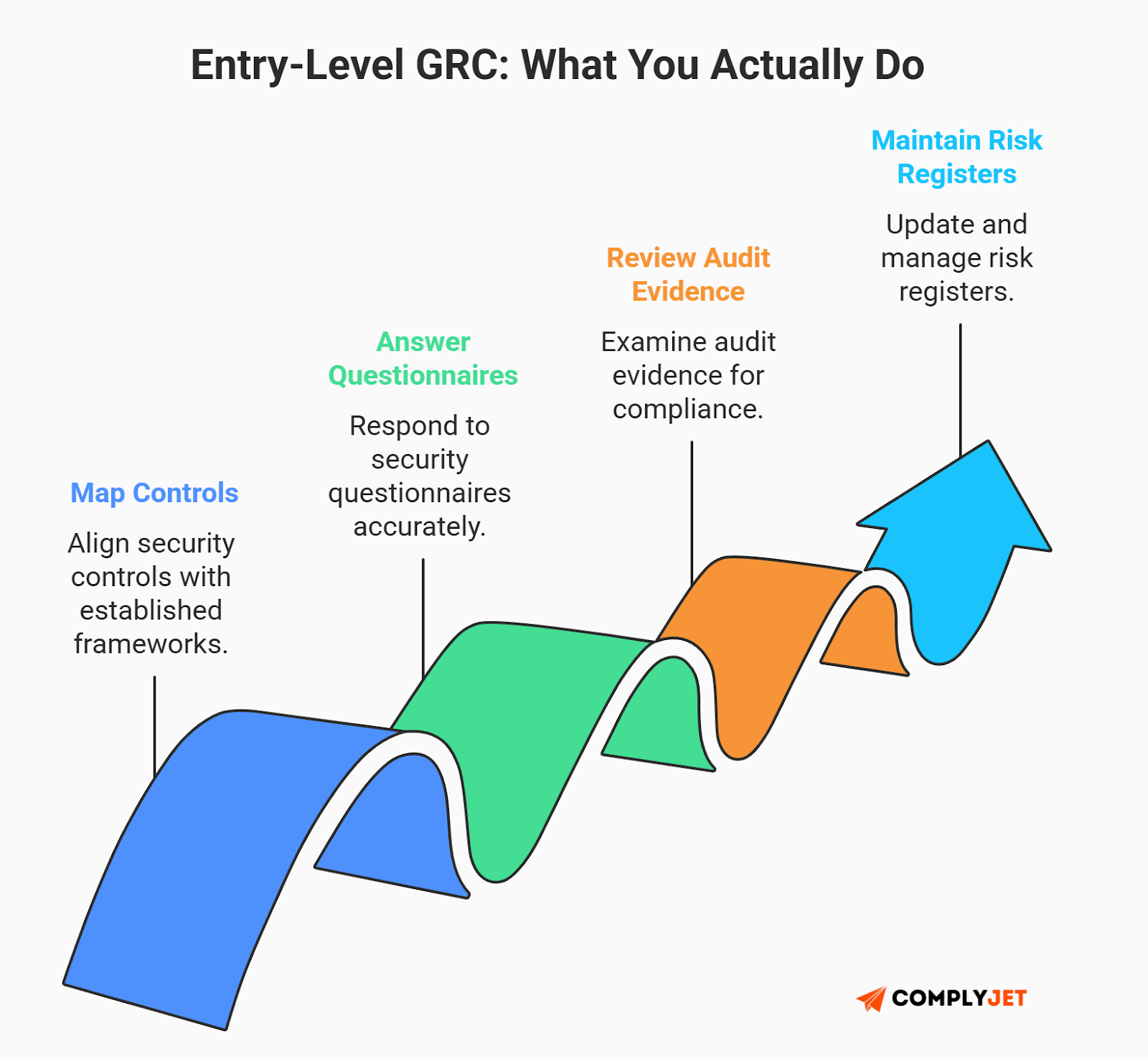 Entry-Level GRC: What You Actually Do

Map Controls

Align security controls with established frameworks.

Answer Questionnaires

Respond to security questionnaires accurately.

Review Audit Evidence

Examine audit evidence for compliance.

Maintain Risk Registers

Update and manage risk registers.

COMPLYJET