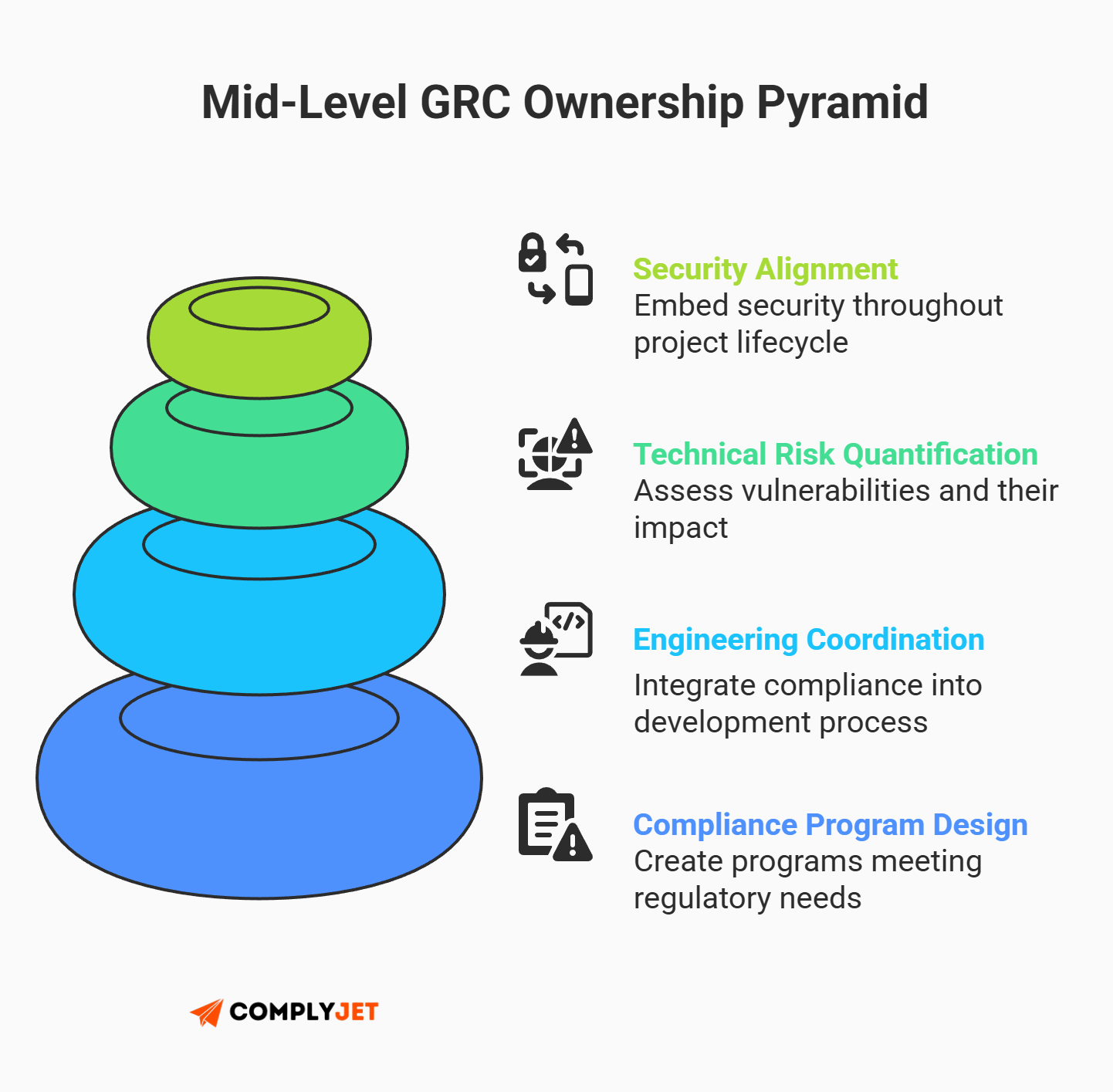 Mid-Level GRC Ownership Pyramid

Security Alignment
Embed security throughout project lifecycle

Technical Risk Quantification
Assess vulnerabilities and their impact

Engineering Coordination
Integrate compliance into development process

Compliance Program Design
Create programs meeting regulatory needs

COMPLYJET