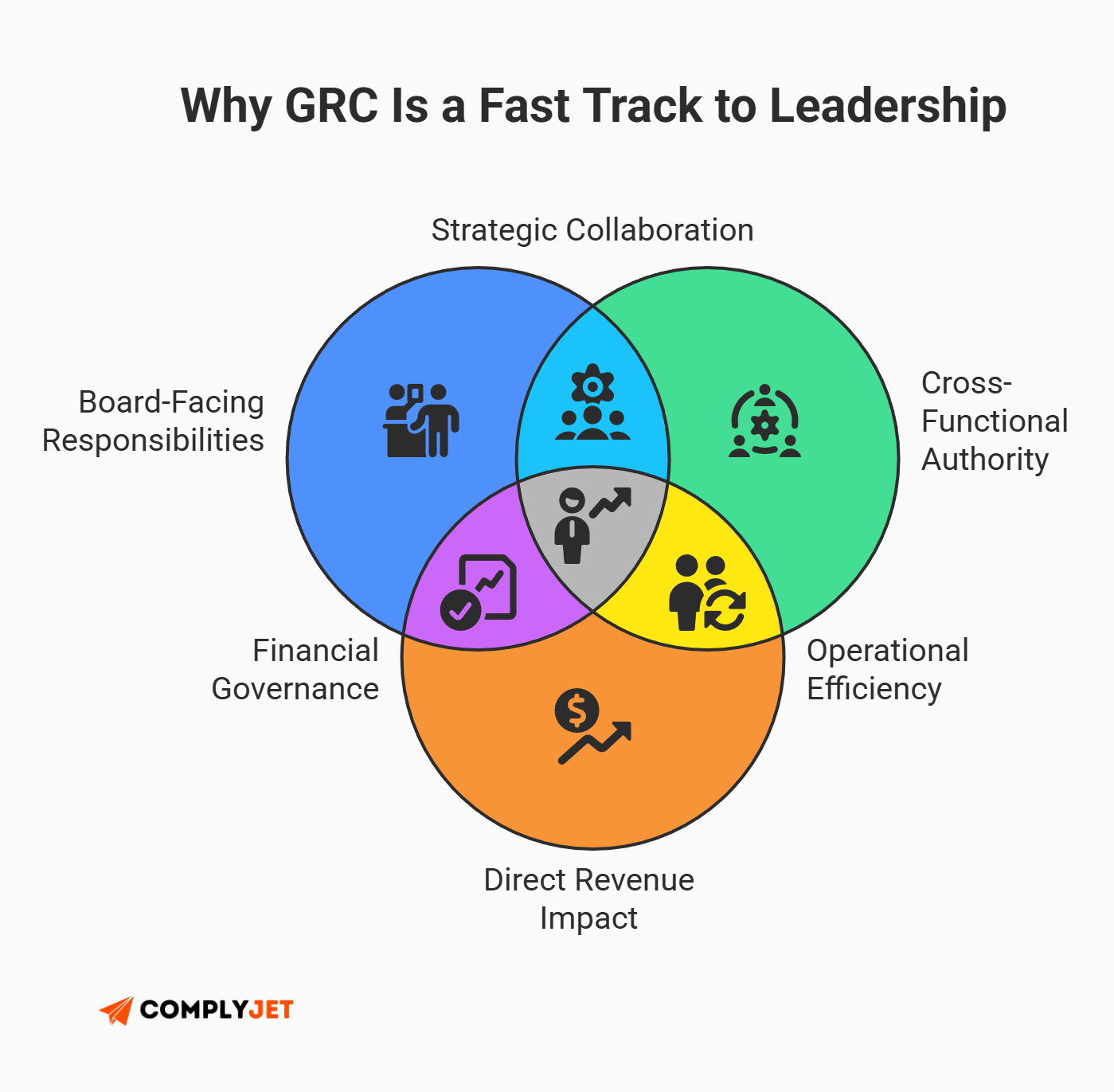 Why GRC Is a Fast Track to Leadership

Strategic Collaboration

Board-Facing Responsibilities

Cross-Functional Authority

Financial Governance

Operational Efficiency

Direct Revenue Impact

COMPLYJET