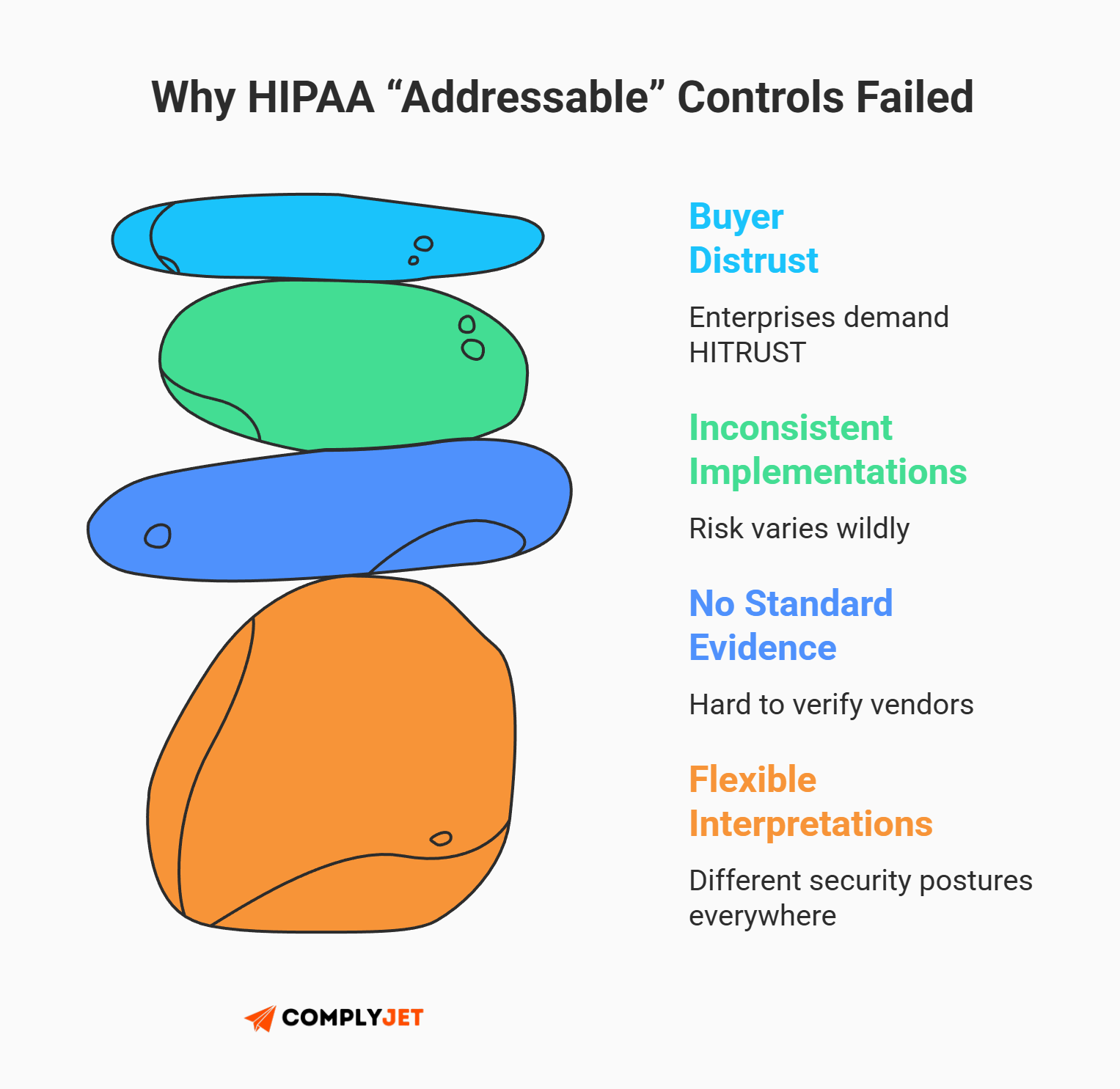 Why HIPAA “Addressable” Controls Failed

Buyer Distrust

Enterprises demand HITRUST

Inconsistent Implementations

Risk varies wildly

No Standard Evidence

Hard to verify vendors

Flexible Interpretations

Different security postures everywhere

COMPLYJET