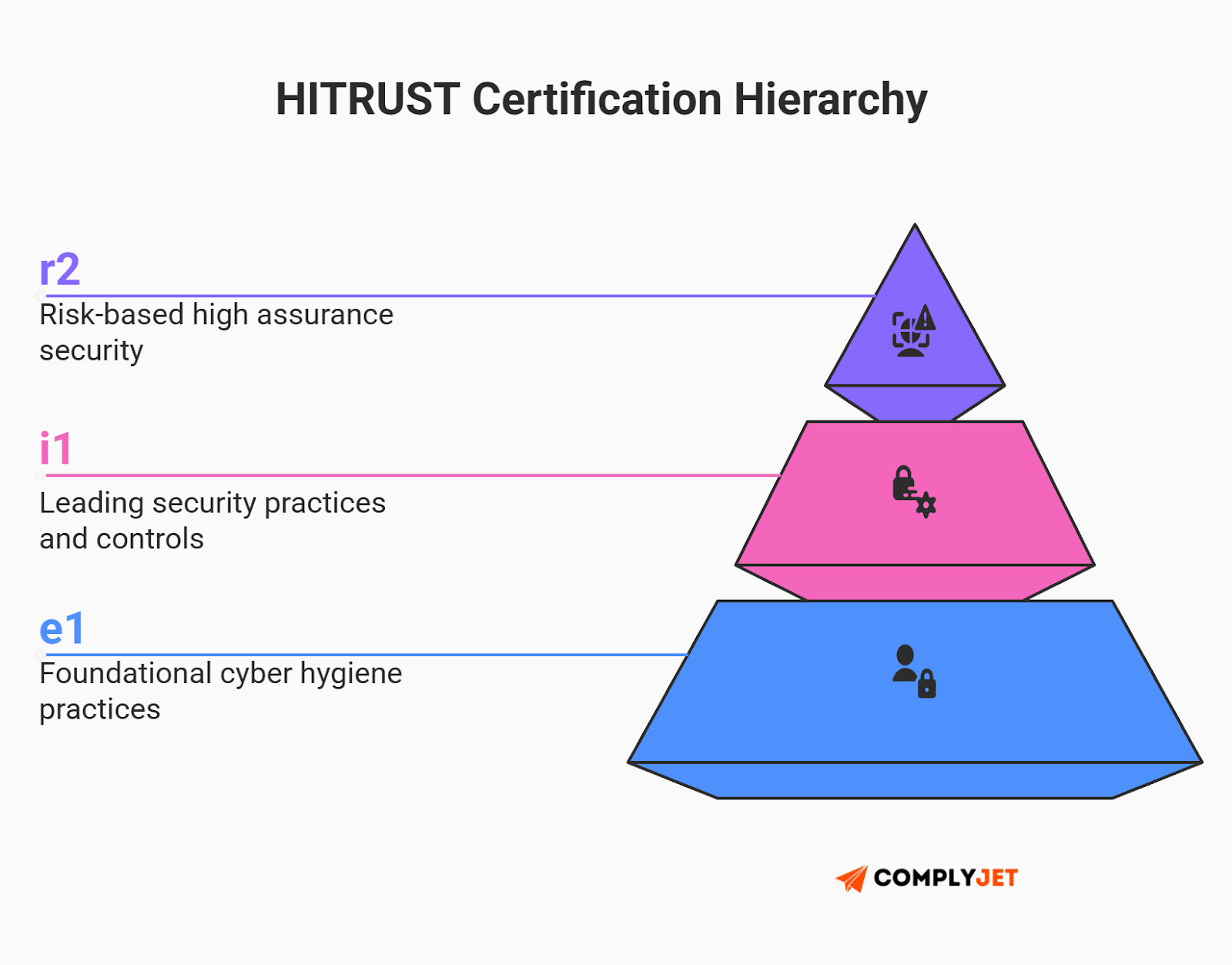 HITRUST Certification Hierarchy

r2
Risk-based high assurance security

i1
Leading security practices and controls

e1
Foundational cyber hygiene practices

COMPLYJET