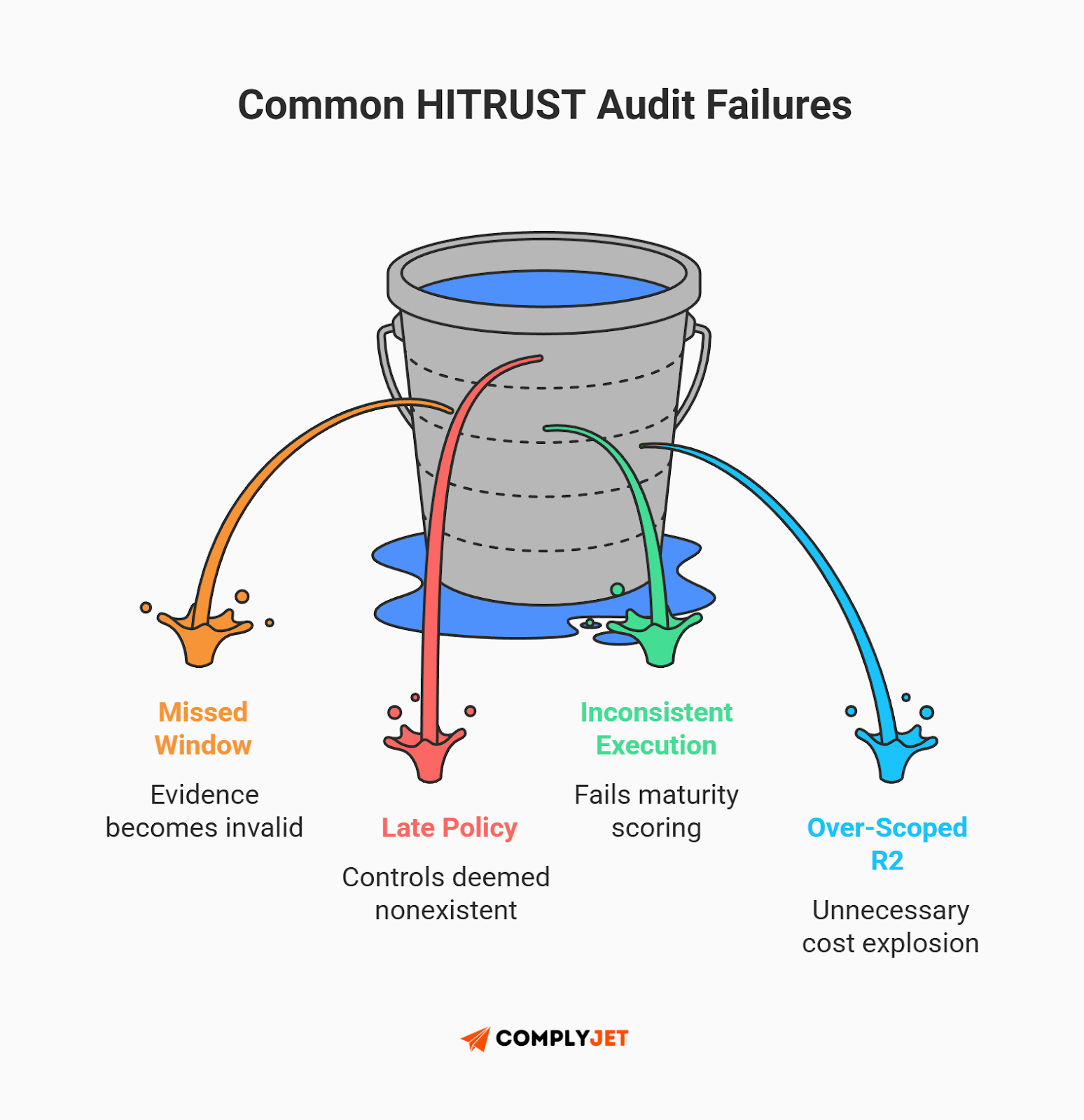 Common HITRUST Audit Failures

Missed Window

Evidence becomes invalid

Late Policy

Controls deemed nonexistent

Inconsistent Execution

Fails maturity scoring

Over-Scoped R2

Unnecessary cost explosion

COMPLYJET