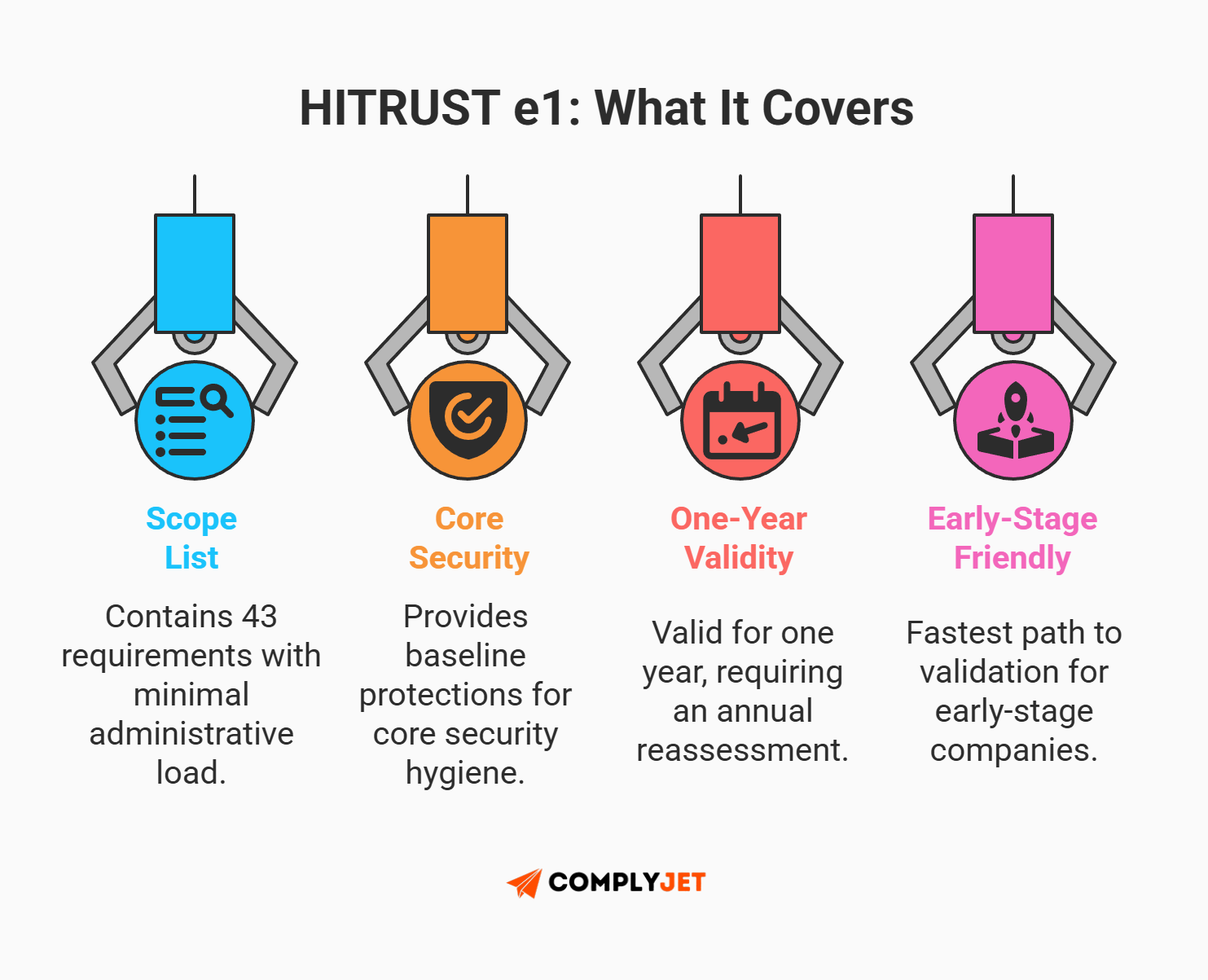 HITRUST e1: What It Covers

Scope List

Contains 43 requirements with minimal administrative load.

Core Security

Provides baseline protections for core security hygiene.

One-Year Validity

Valid for one year, requiring an annual reassessment.

Early-Stage Friendly

Fastest path to validation for early-stage companies.

COMPLYJET