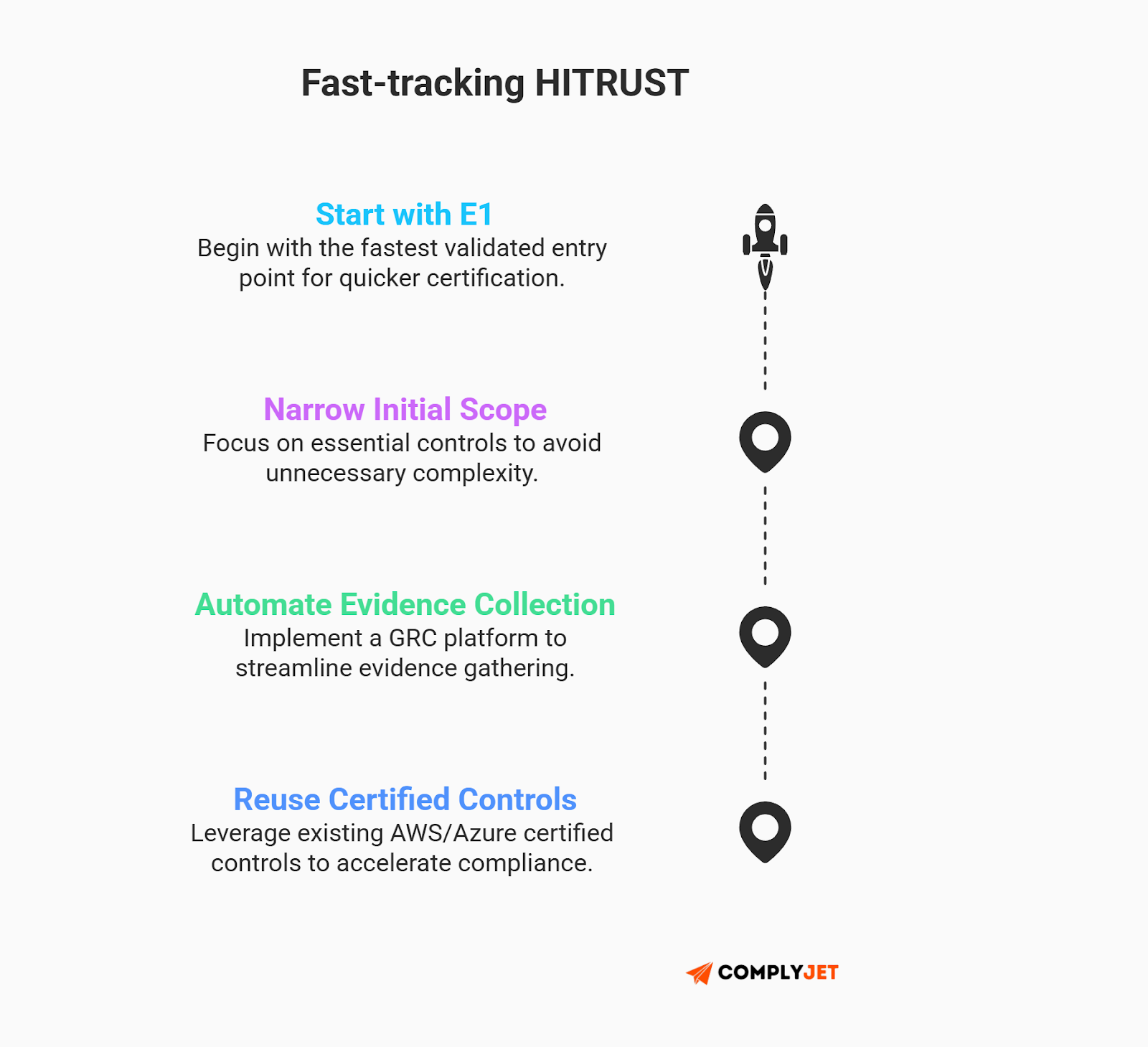 Fast-tracking HITRUST

Start with E1
Begin with the fastest validated entry point for quicker certification.

Narrow Initial Scope
Focus on essential controls to avoid unnecessary complexity.

Automate Evidence Collection
Implement a GRC platform to streamline evidence gathering.

Reuse Certified Controls
Leverage existing AWS/Azure certified controls to accelerate compliance.

COMPLYJET