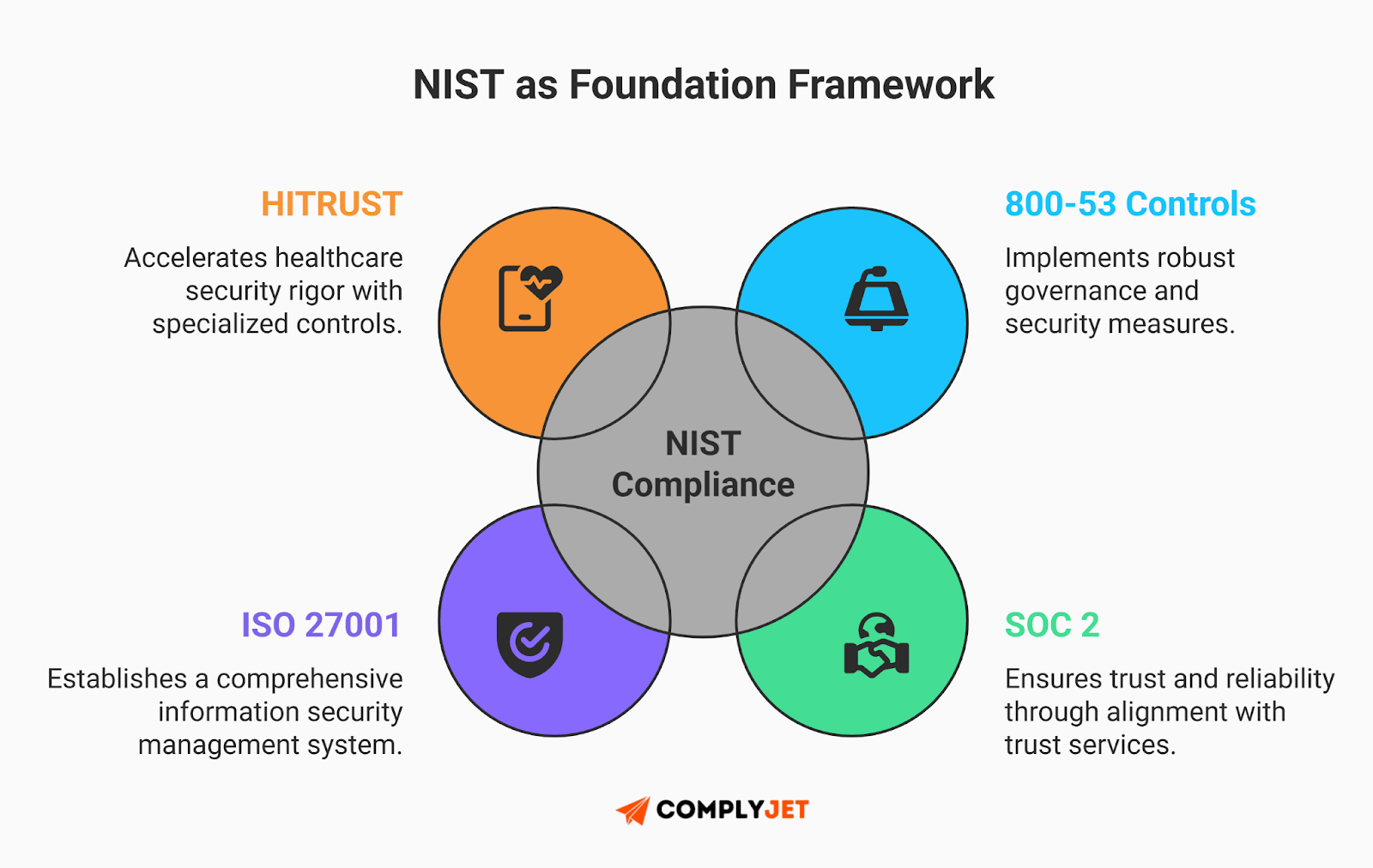 NIST as Foundation Framework

HITRUST

Accelerates healthcare security rigor with specialized controls.

800-53 Controls

Implements robust governance and security measures.

NIST Compliance

ISO 27001

Establishes a comprehensive information security management system.

SOC 2

Ensures trust and reliability through alignment with trust services.

COMPLYJET