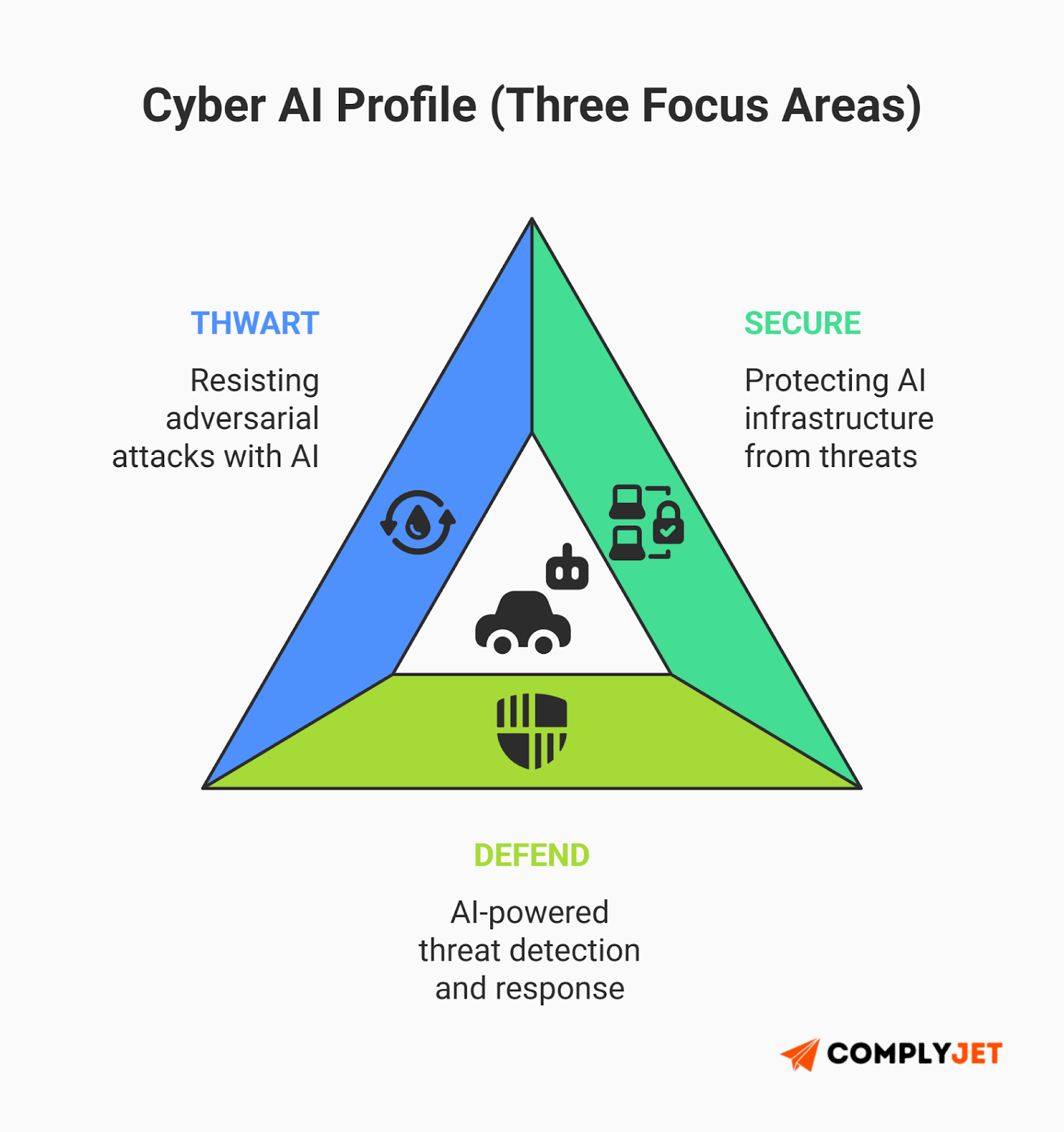 Cyber AI Profile (Three Focus Areas)

THWART

Resisting adversarial attacks with AI

SECURE

Protecting AI infrastructure from threats

DEFEND

AI-powered threat detection and response

COMPLYJET