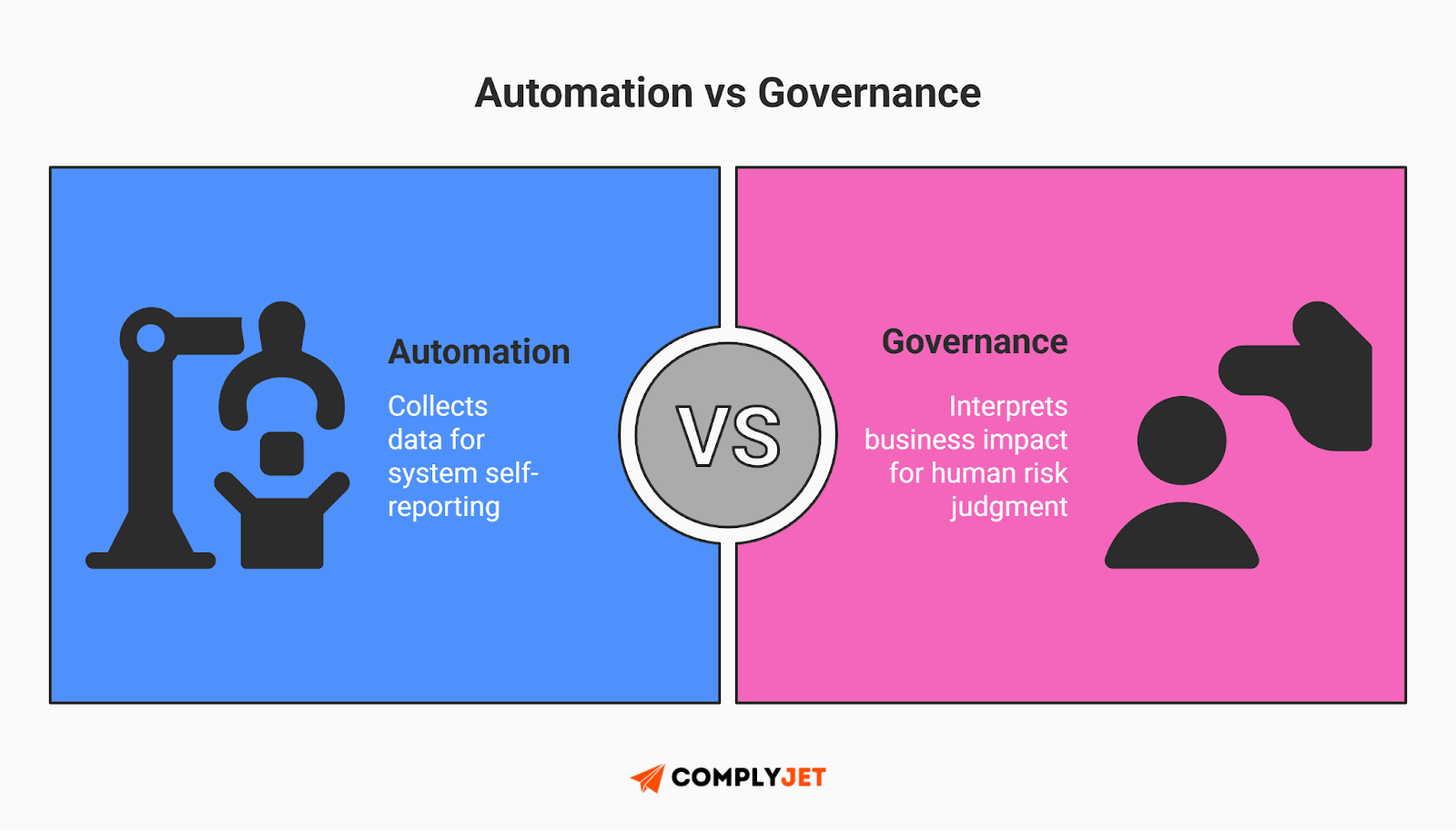 Automation vs Governance

Automation

Collects data for system self-reporting

VS

Governance

Interprets business impact for human risk judgment

COMPLYJET