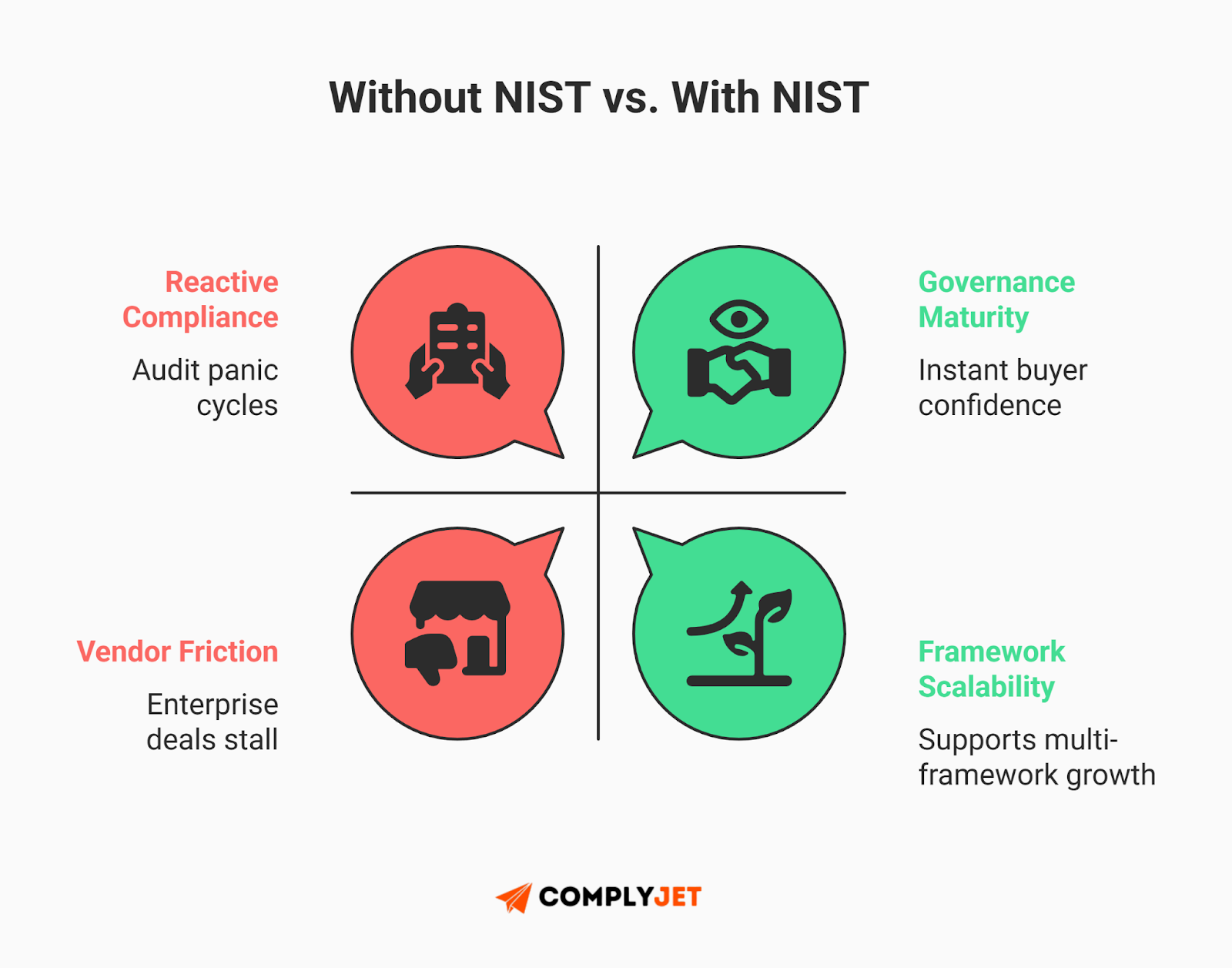 Without NIST vs. With NIST

Reactive Compliance

Audit panic cycles

Governance Maturity

Instant buyer confidence

Vendor Friction

Enterprise deals stall

Framework Scalability

Supports multi-framework growth

COMPLYJET