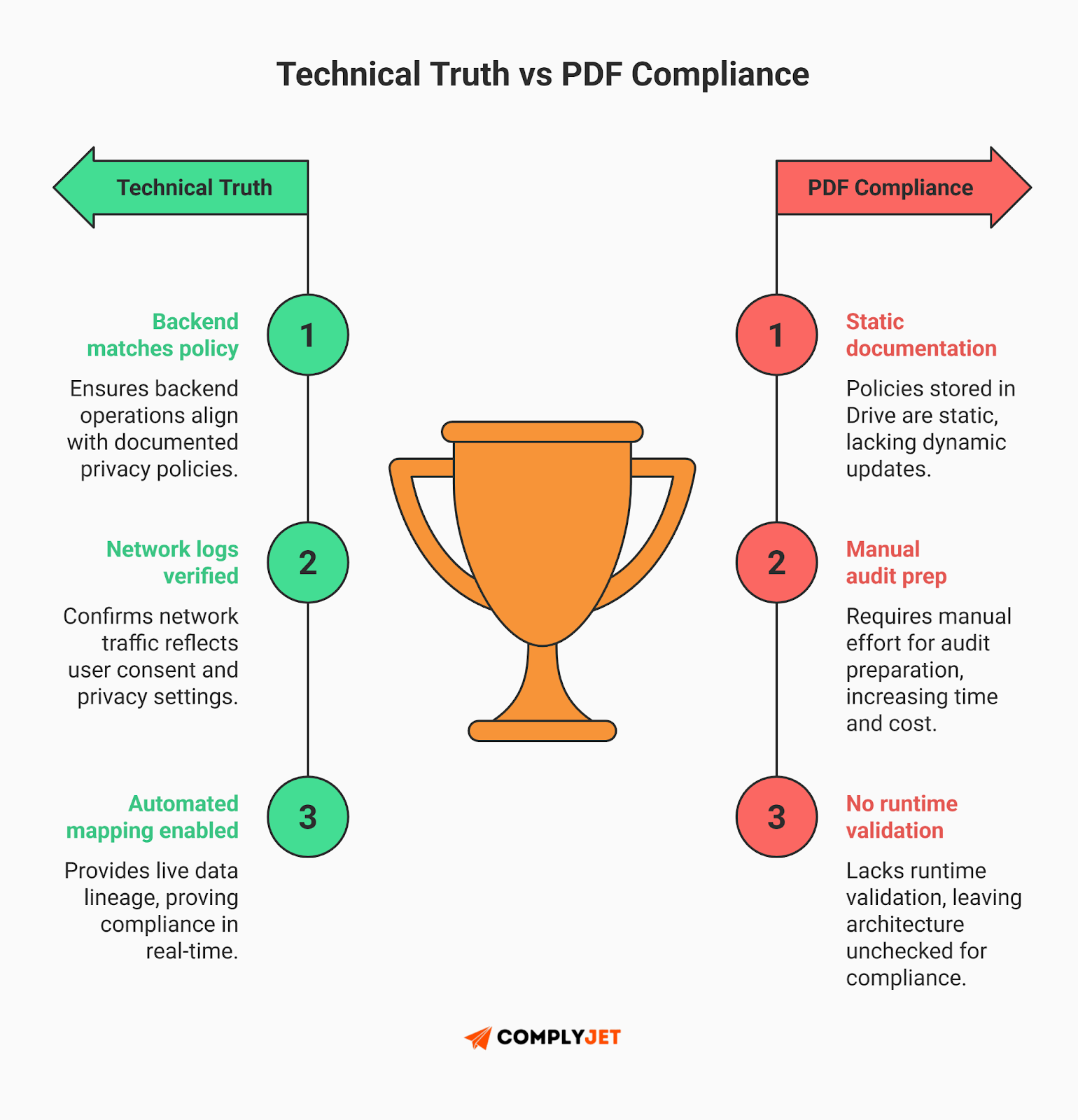 Technical Truth vs PDF Compliance

Technical Truth

1

Backend matches policy

Ensures backend operations align with documented privacy policies.

2

Network logs verified

Confirms network traffic reflects user consent and privacy settings.

3

Automated mapping enabled

Provides live data lineage, proving compliance in real-time.

PDF Compliance

1

Static documentation

Policies stored in Drive are static, lacking dynamic updates.

2

Manual audit prep

Requires manual effort for audit preparation, increasing time and cost.

3

No runtime validation

Lacks runtime validation, leaving architecture unchecked for compliance.

COMPLYJET