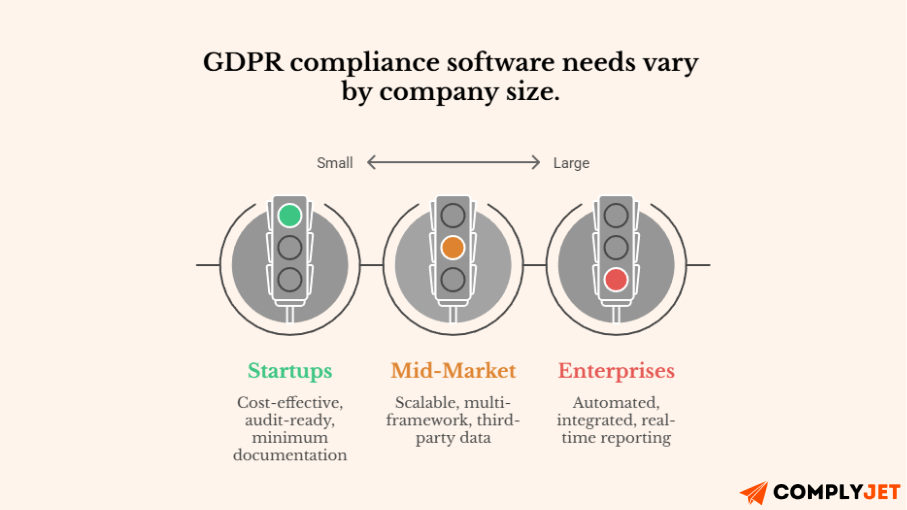 GDPR compliance software needs vary by company size.

Small Large

Startups

Cost-effective, audit-ready, minimum documentation

Mid-Market

Scalable, multi-framework, third-party data

Enterprises

Automated, integrated, real-time reporting

COMPLYJET