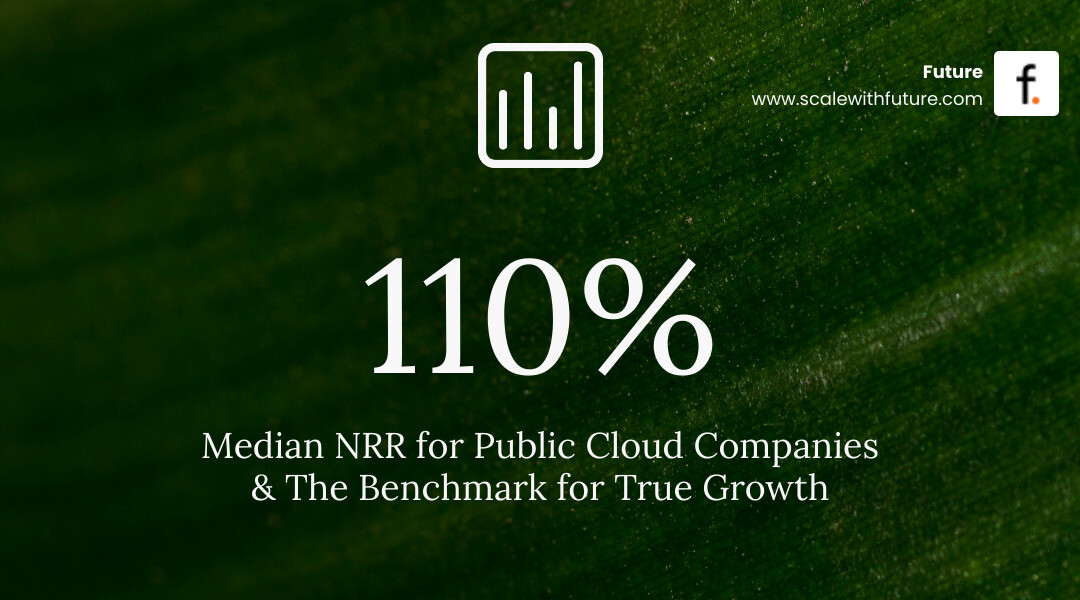 Future
www.scalewithfuture.com

f.

110%

Median NRR for Public Cloud Companies & The Benchmark for True Growth