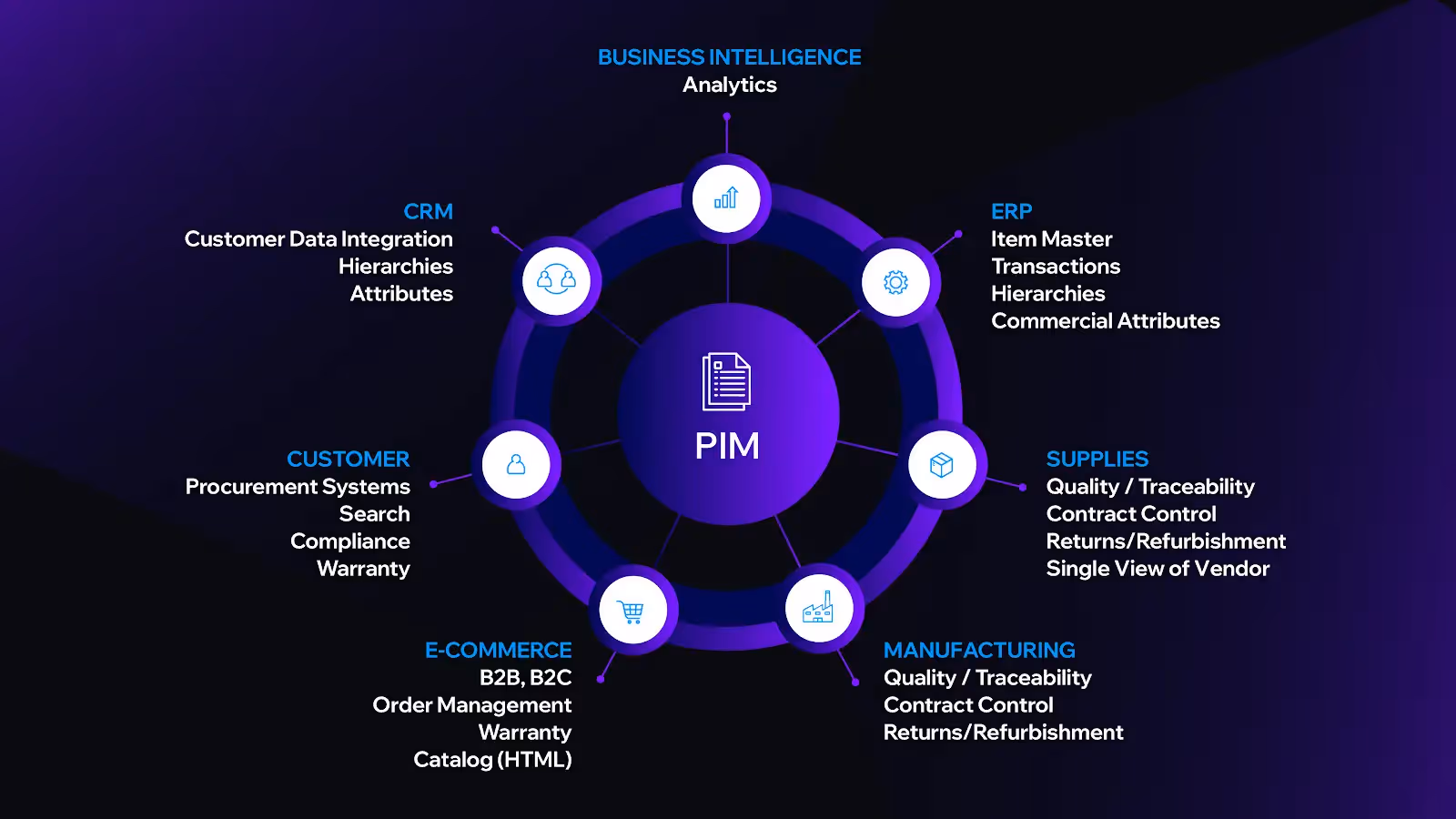 BUSINESS INTELLIGENCE
Analytics

CRM
Customer Data Integration
Hierarchies
Attributes

ERP
Item Master
Transactions
Hierarchies
Commercial Attributes

PIM

CUSTOMER
Procurement Systems
Search
Compliance
Warranty

SUPPLIES
Quality / Traceability
Contract Control
Returns/Refurbishment
Single View of Vendor

E-COMMERCE
B2B, B2C
Order Management
Warranty
Catalog (HTML)

MANUFACTURING
Quality / Traceability
Contract Control
Returns/Refurbishment