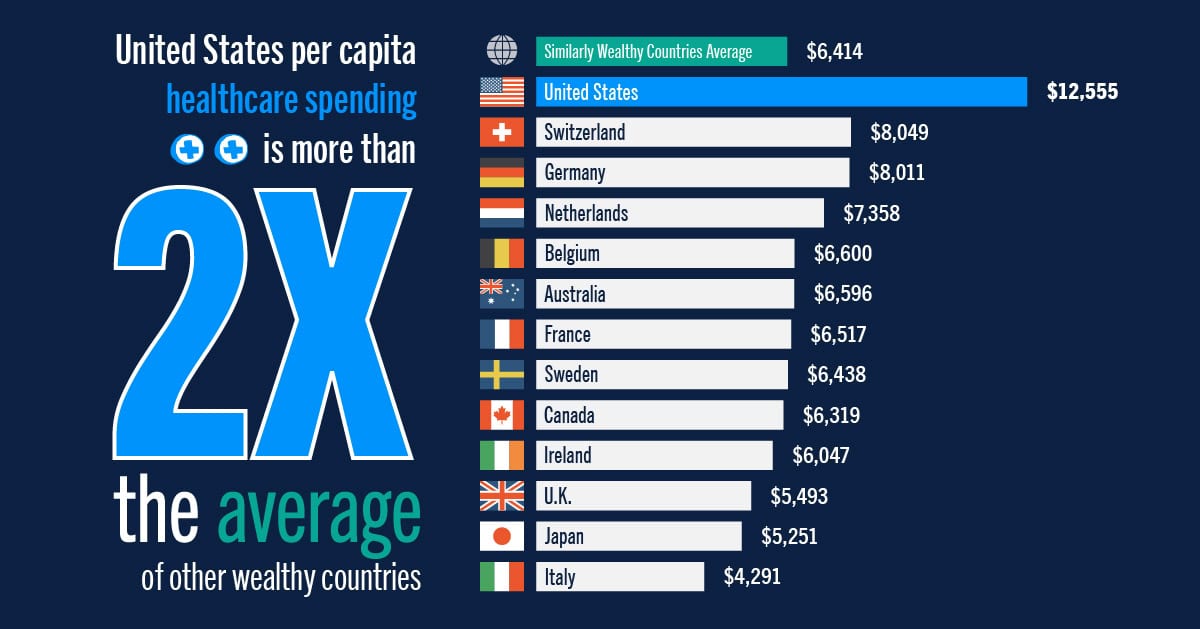 United States per capita
healthcare spending
is more than
2X
the average
of other wealthy countries

Similarly Wealthy Countries Average $6,414
United States $12,555
Switzerland $8,049
Germany $8,011
Netherlands $7,358
Belgium $6,600
Australia $6,596
France $6,517
Sweden $6,438
Canada $6,319
Ireland $6,047
U.K. $5,493
Japan $5,251
Italy $4,291