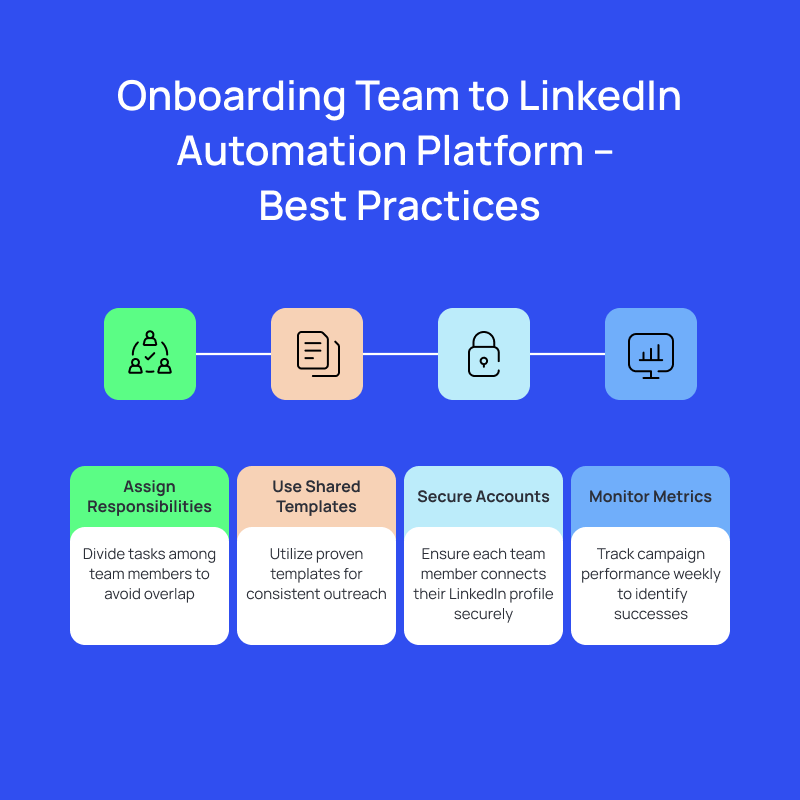 Onboarding Team to LinkedIn Automation Platform – Best Practices

Assign Responsibilities

Divide tasks among team members to avoid overlap

Use Shared Templates

Utilize proven templates for consistent outreach

Secure Accounts

Ensure each team member connects their LinkedIn profile securely

Monitor Metrics

Track campaign performance weekly to identify successes