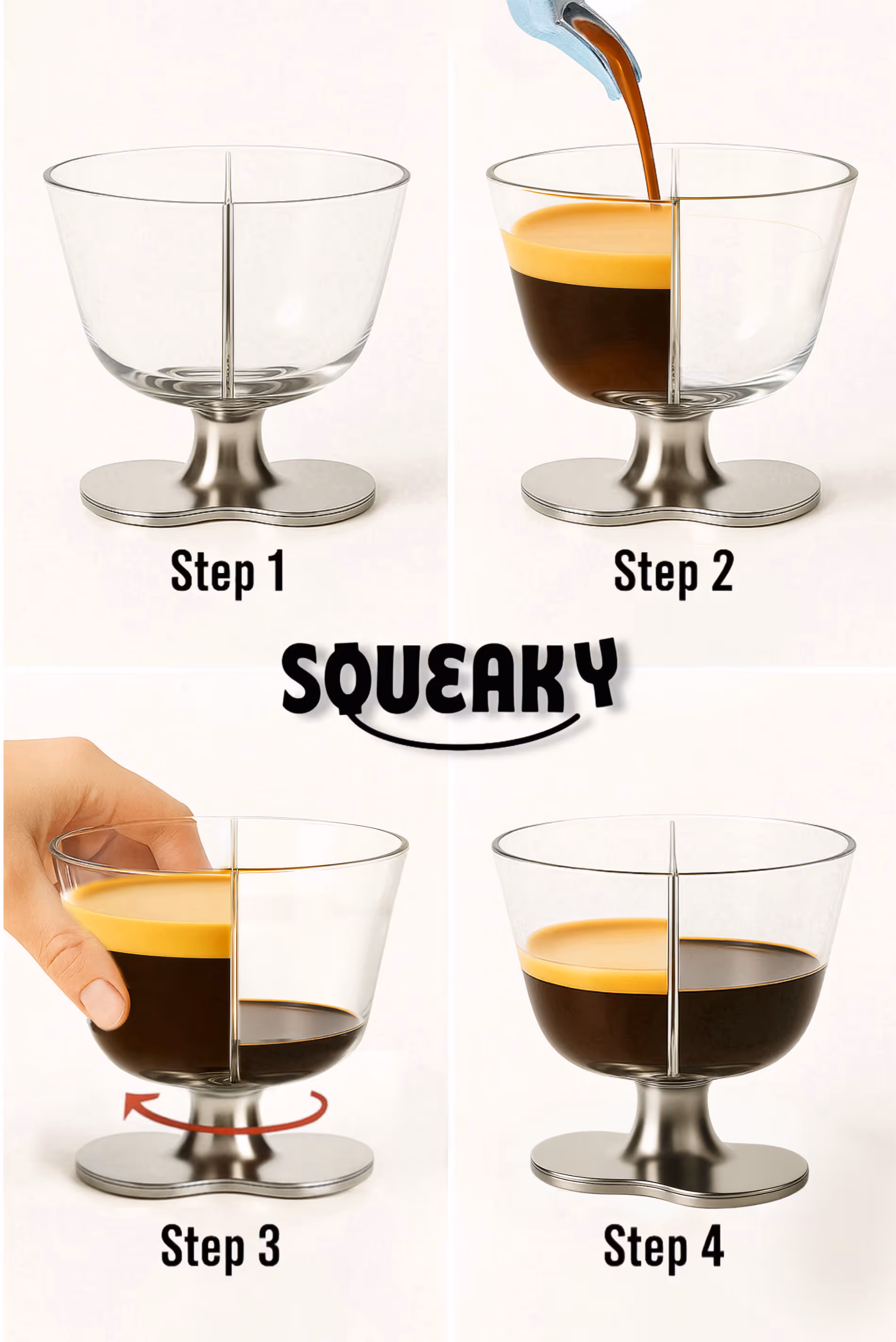 Step 1

Step 2

SQUEAKY

Step 3

Step 4