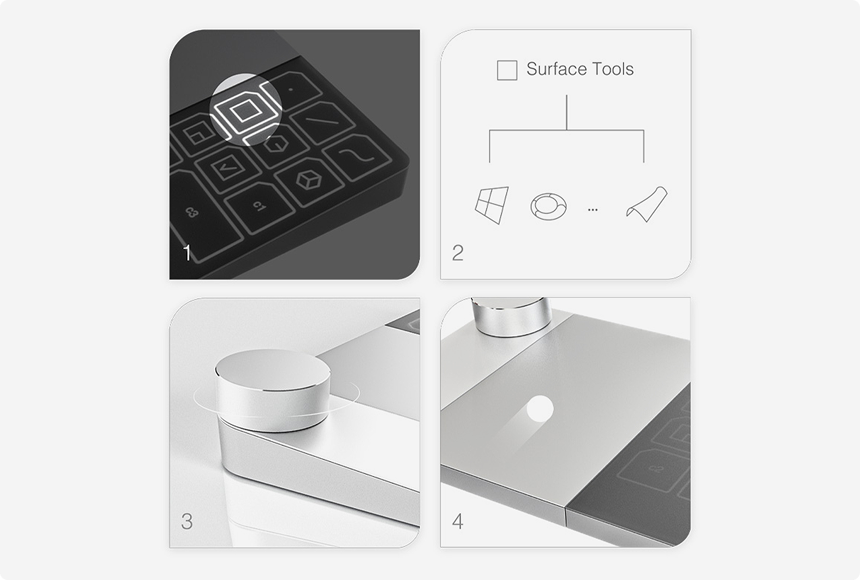 1

Surface Tools

...

2

3

4