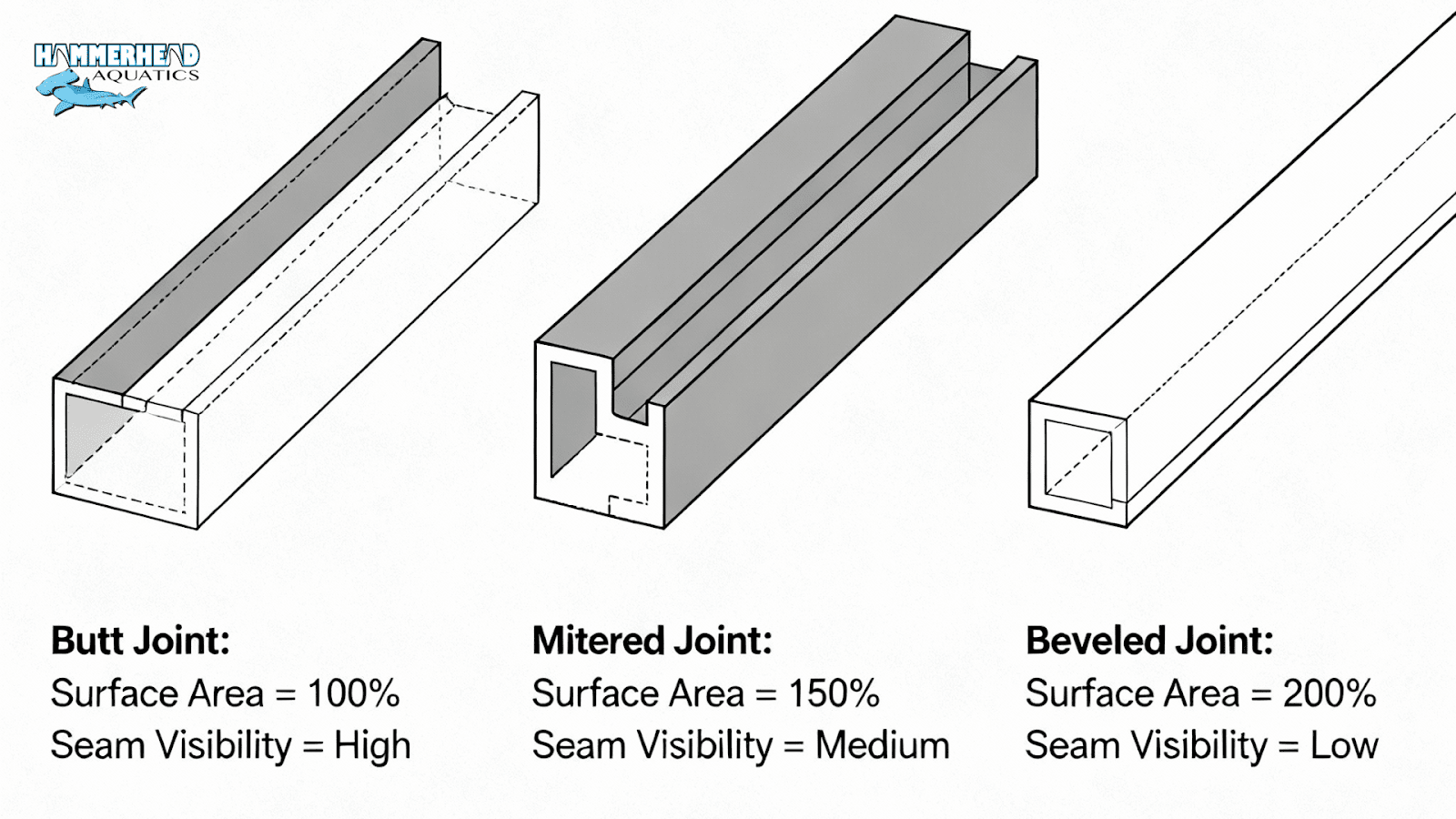 HAMMERHEAD AQUATICS

Butt Joint:
Surface Area = 100%
Seam Visibility = High

Mitered Joint:
Surface Area = 150%
Seam Visibility = Medium

Beveled Joint:
Surface Area = 200%
Seam Visibility = Low