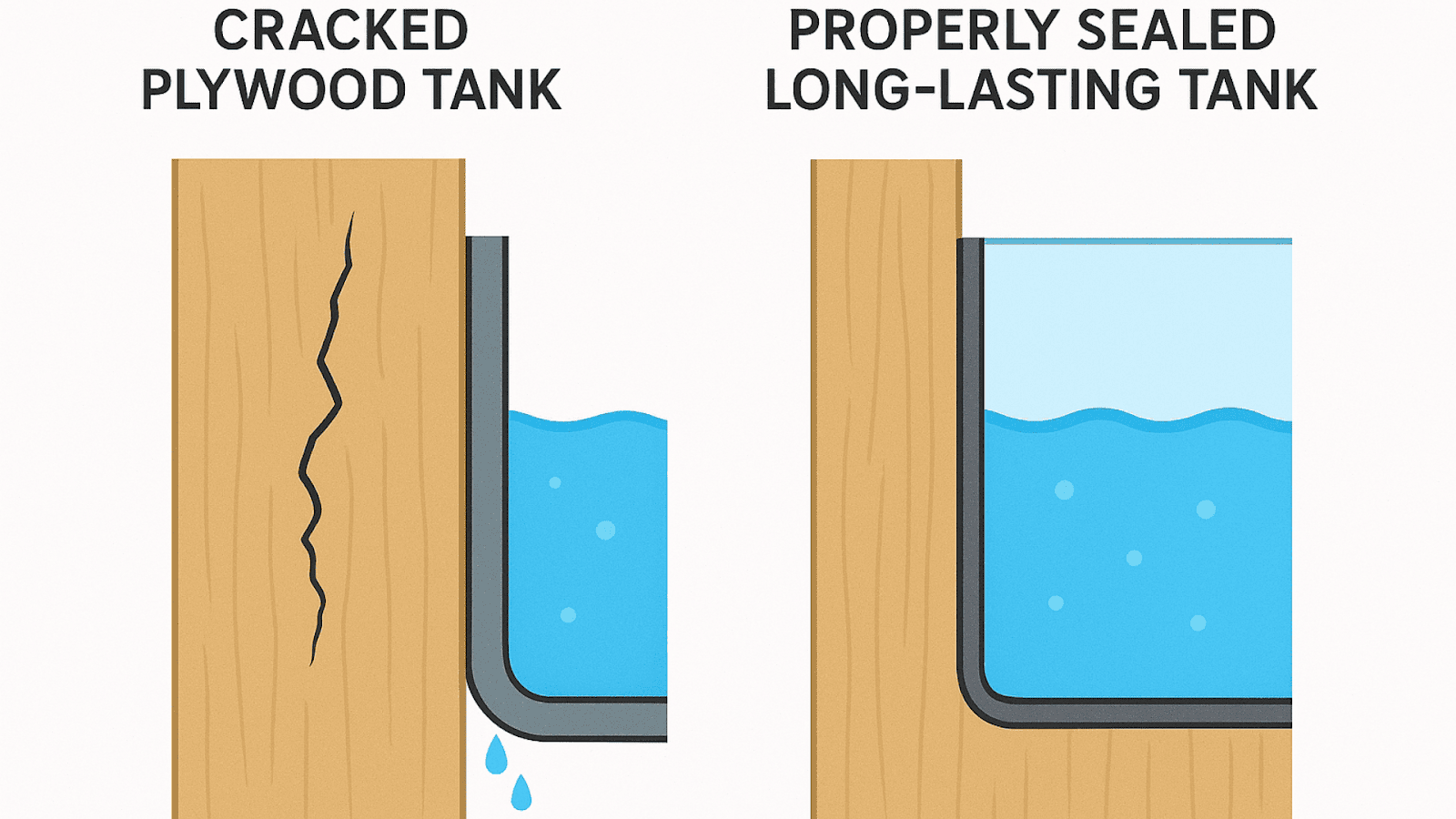 CRACKED PLYWOOD TANK

PROPERLY SEALED LONG-LASTING TANK