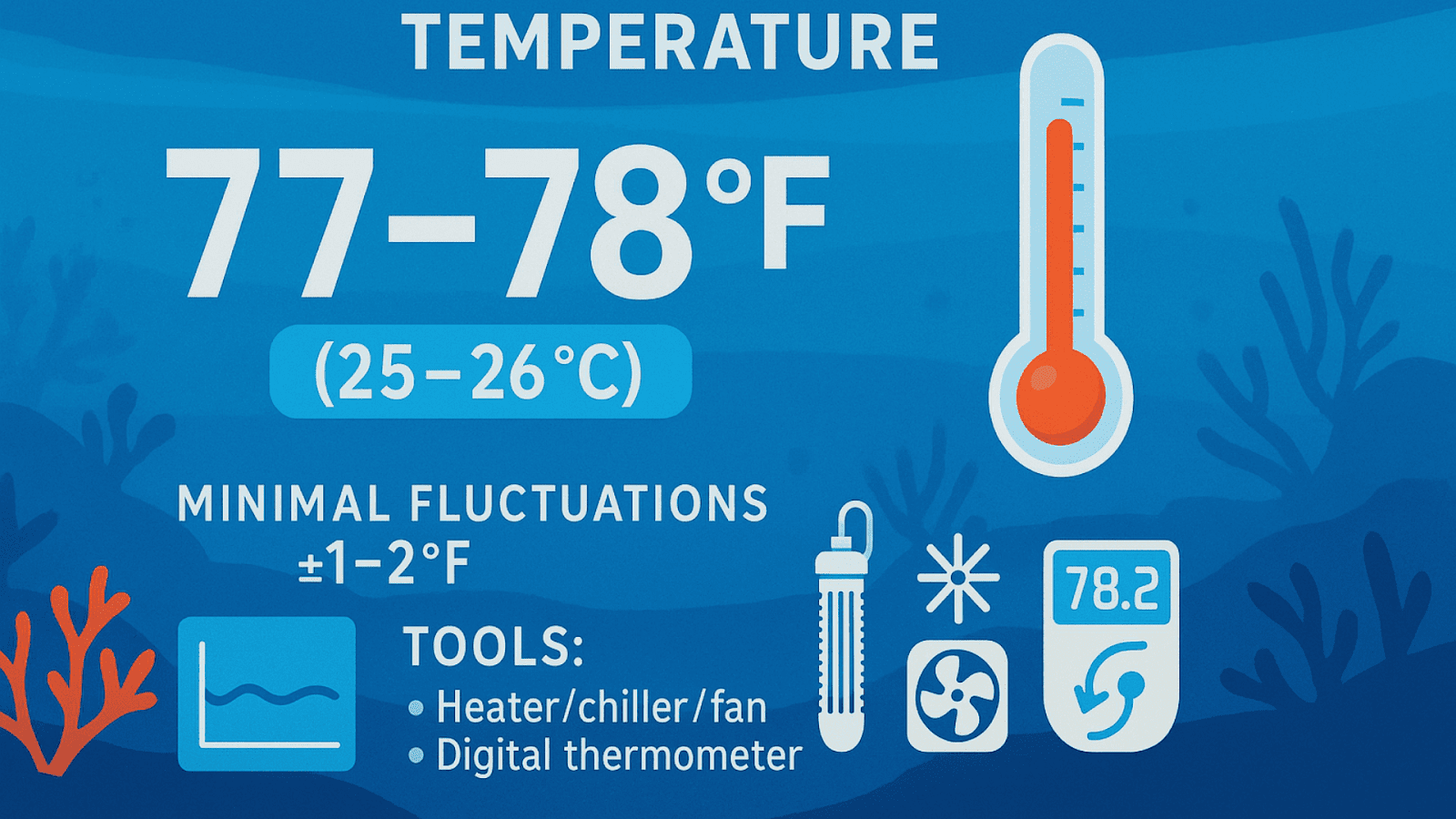 TEMPERATURE

77–78°F

(25–26°C)

MINIMAL FLUCTUATIONS
±1–2°F

TOOLS:
• Heater/chiller/fan
• Digital thermometer

78.2