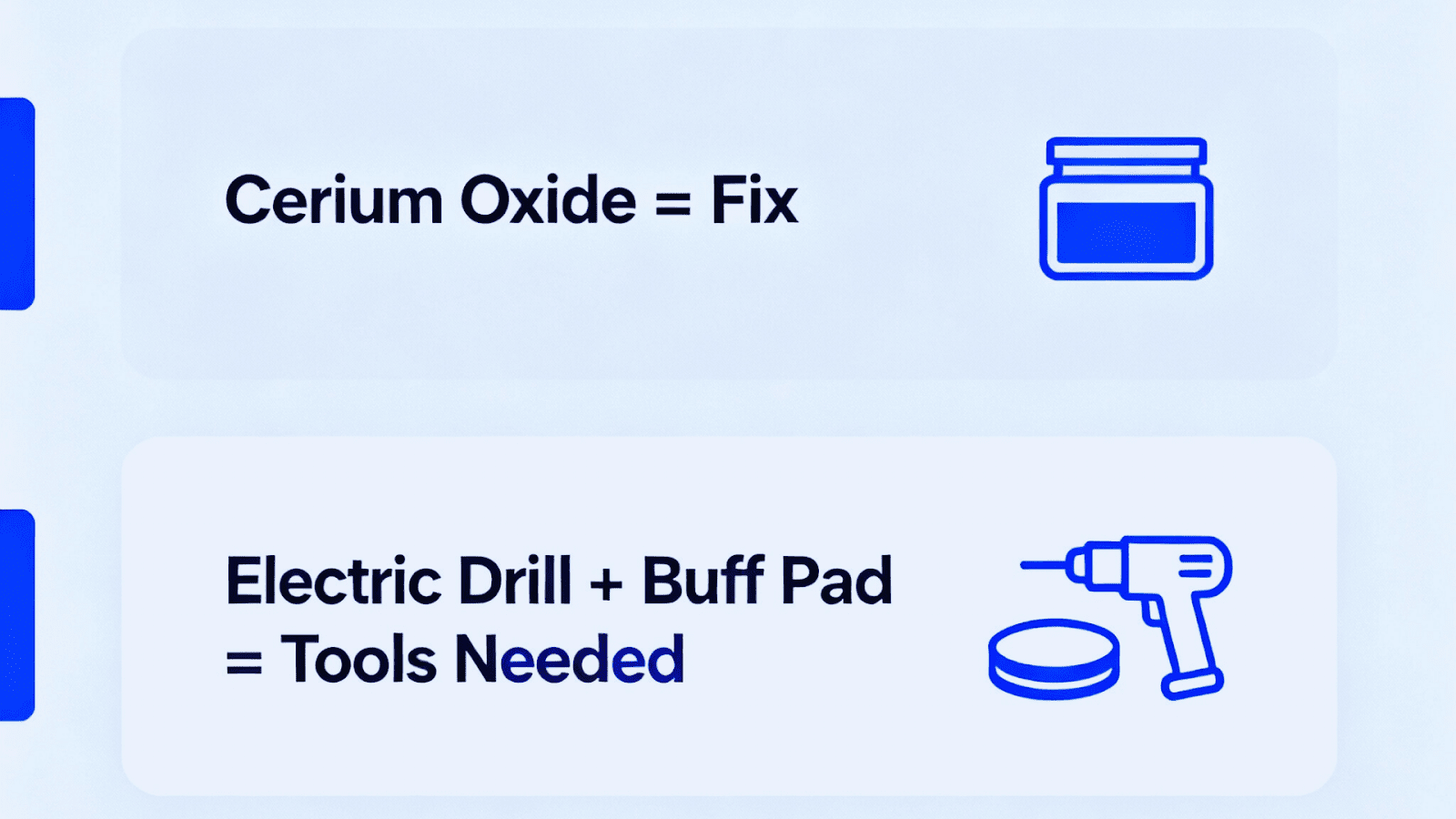 Cerium Oxide = Fix

Electric Drill + Buff Pad = Tools Needed