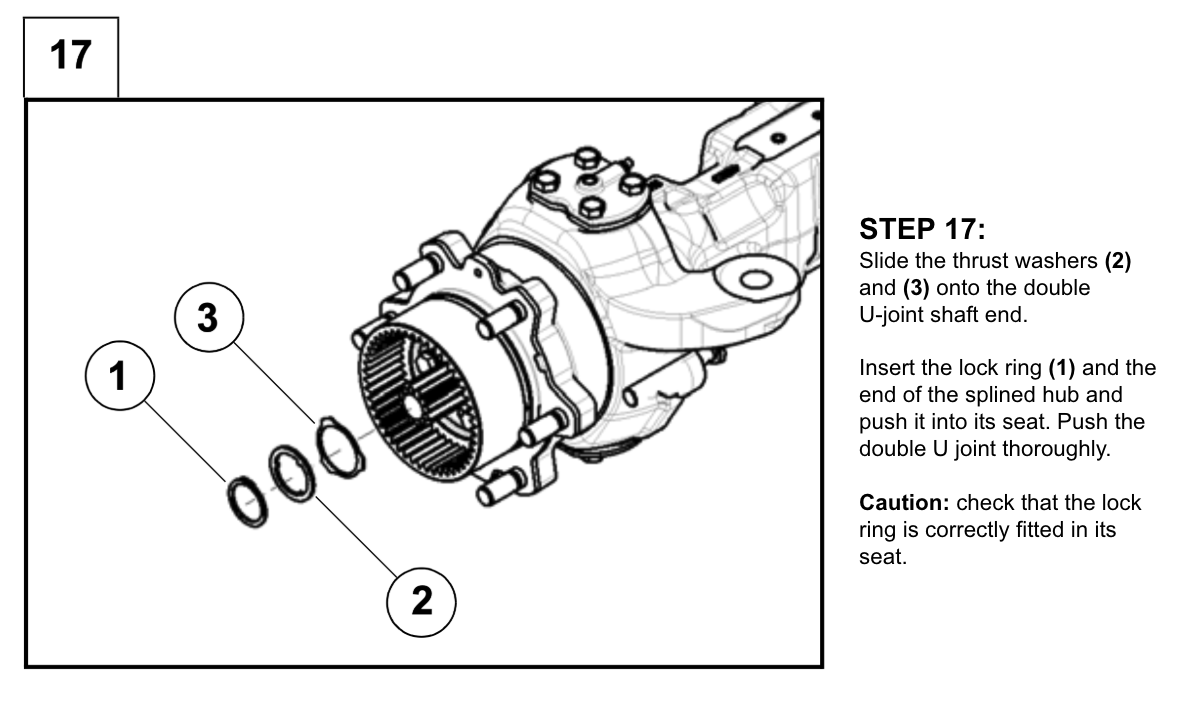 17

3

1

2

STEP 17:
Slide the thrust washers (2) and (3) onto the double U-joint shaft end.

Insert the lock ring (1) and the end of the splined hub and push it into its seat. Push the double U joint thoroughly.

Caution: check that the lock ring is correctly fitted in its seat.