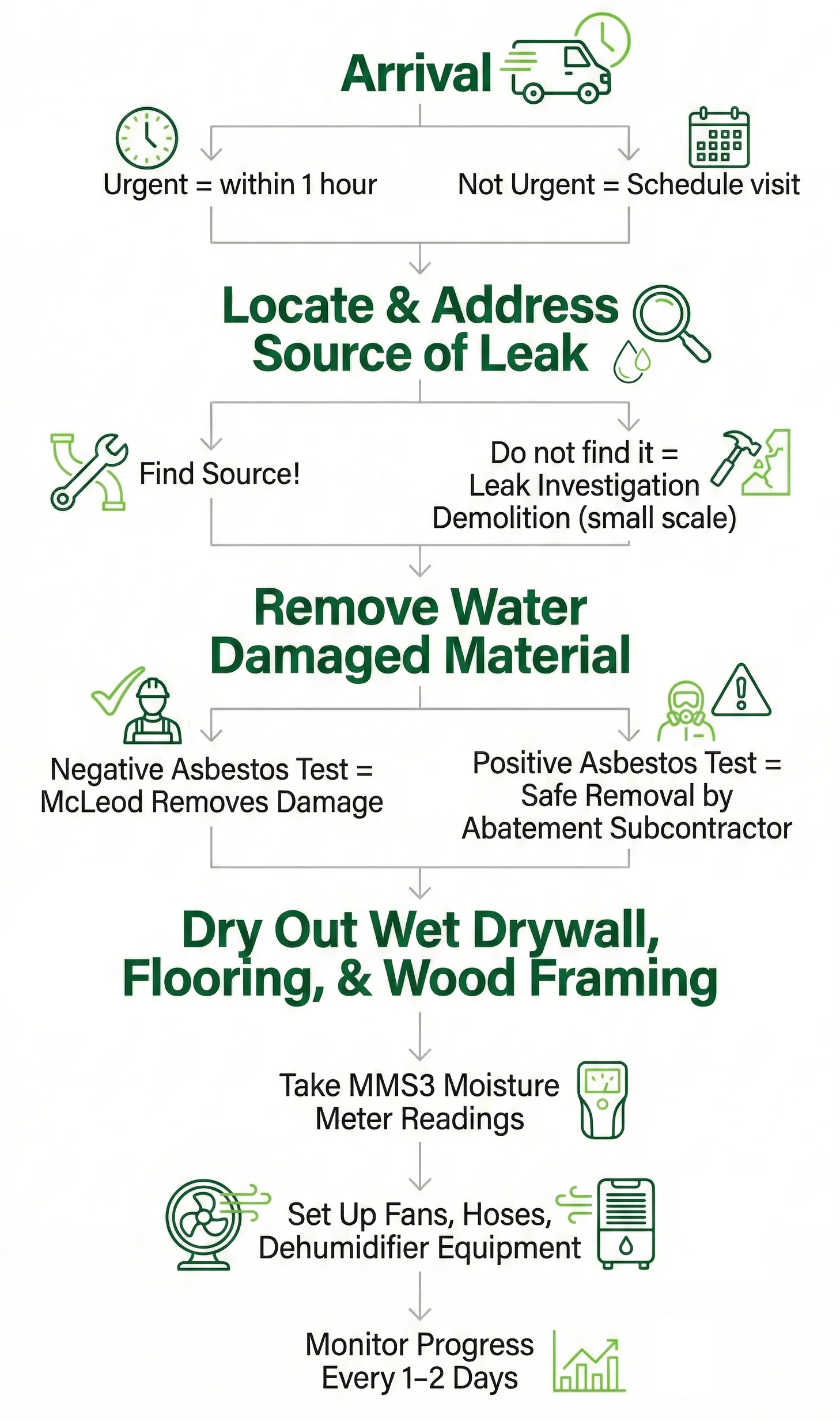 Arrival

Urgent = within 1 hour

Not Urgent = Schedule visit

Locate & Address Source of Leak

Find Source!

Do not find it = Leak Investigation Demolition (small scale)

Remove Water Damaged Material

Negative Asbestos Test = McLeod Removes Damage

Positive Asbestos Test = Safe Removal by Abatement Subcontractor

Dry Out Wet Drywall, Flooring, & Wood Framing

Take MMS3 Moisture Meter Readings

Set Up Fans, Hoses, Dehumidifier Equipment

Monitor Progress Every 1–2 Days