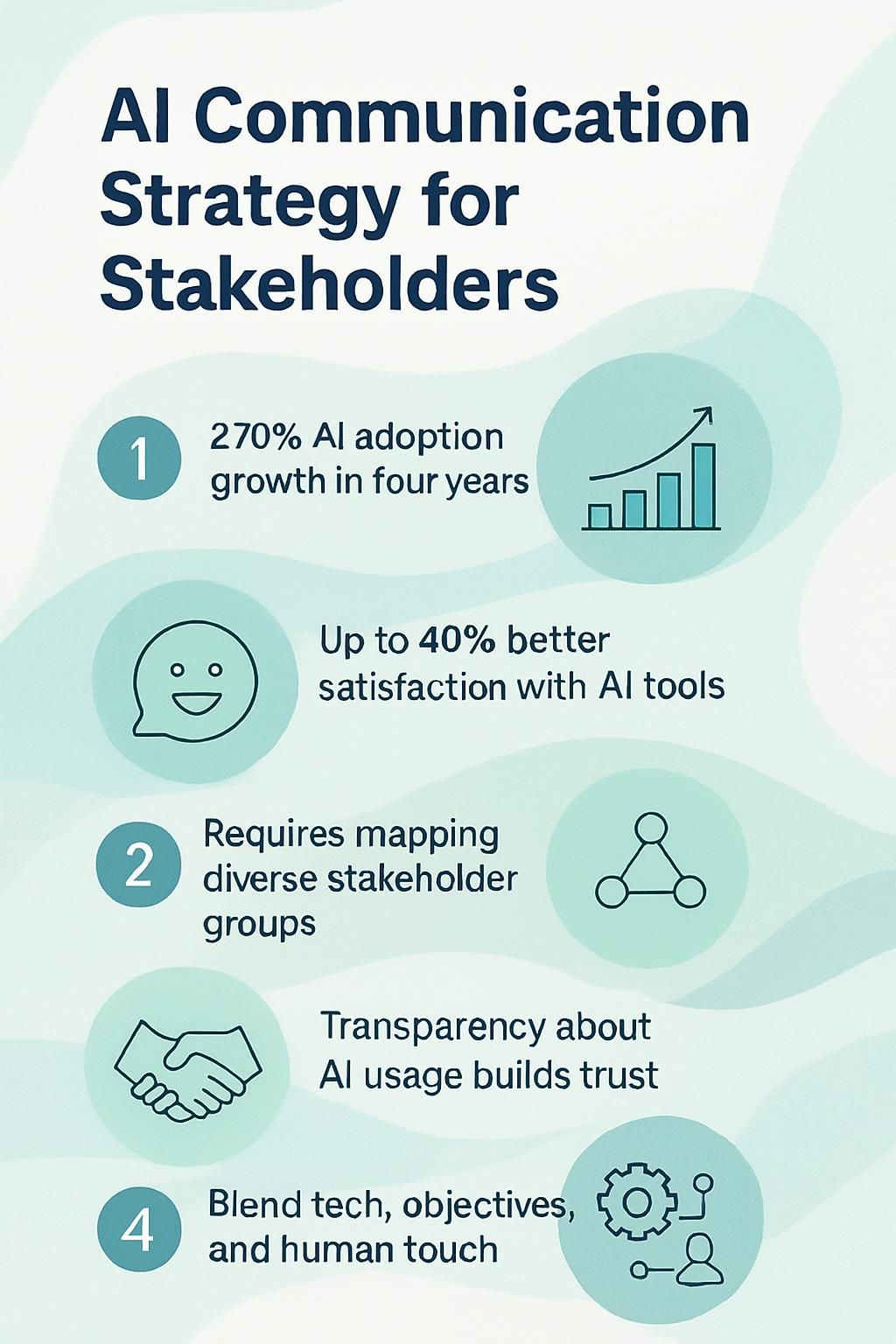 AI Communication Strategy for Stakeholders

1 270% AI adoption growth in four years

Up to 40% better satisfaction with AI tools

2 Requires mapping diverse stakeholder groups

Transparency about AI usage builds trust

4 Blend tech, objectives, and human touch