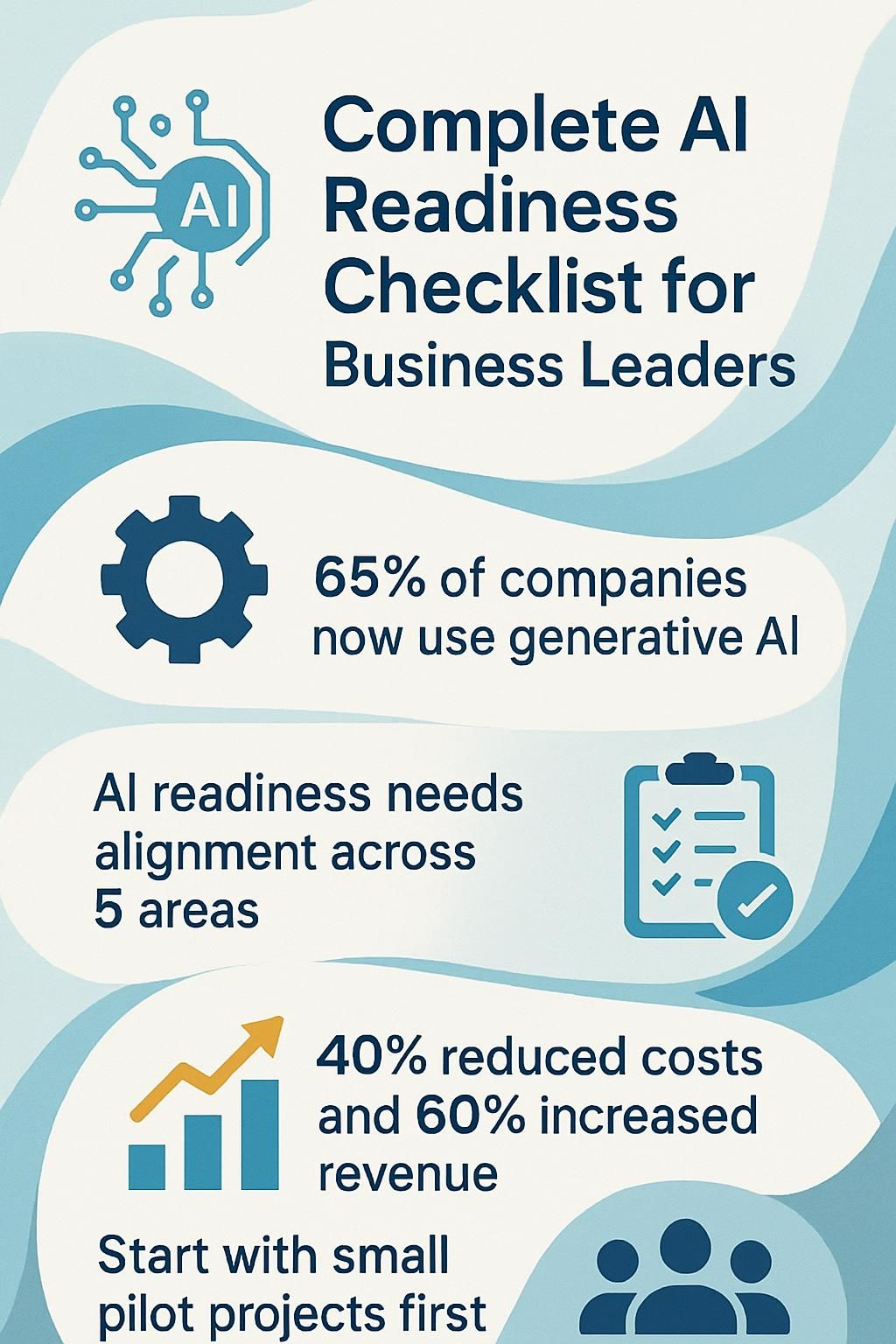 AI

Complete AI Readiness Checklist for Business Leaders

65% of companies now use generative AI

AI readiness needs alignment across 5 areas

40% reduced costs and 60% increased revenue

Start with small pilot projects first