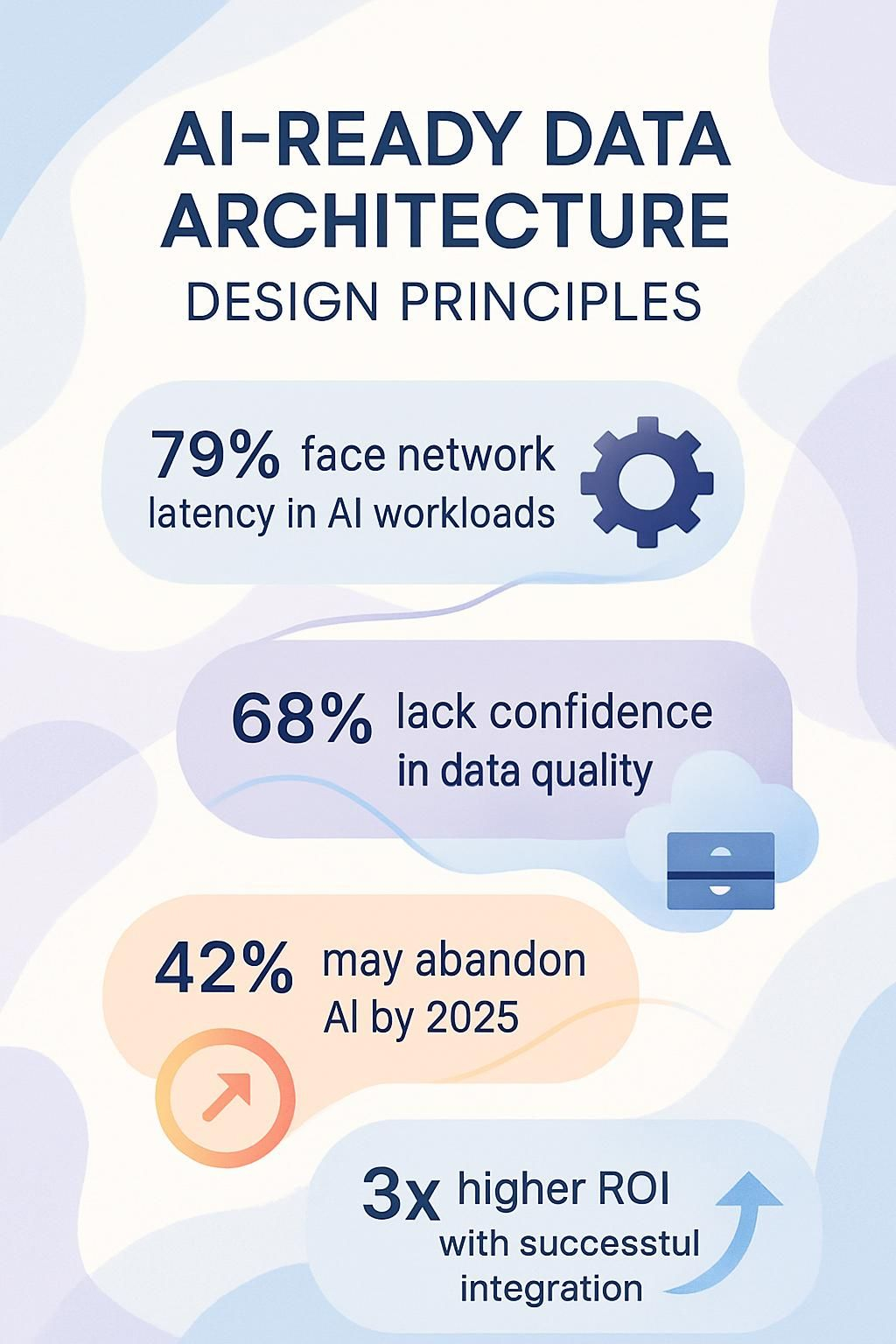 AI-READY DATA ARCHITECTURE
DESIGN PRINCIPLES

79% face network latency in AI workloads

68% lack confidence in data quality

42% may abandon AI by 2025

3x higher ROI with successtul integration