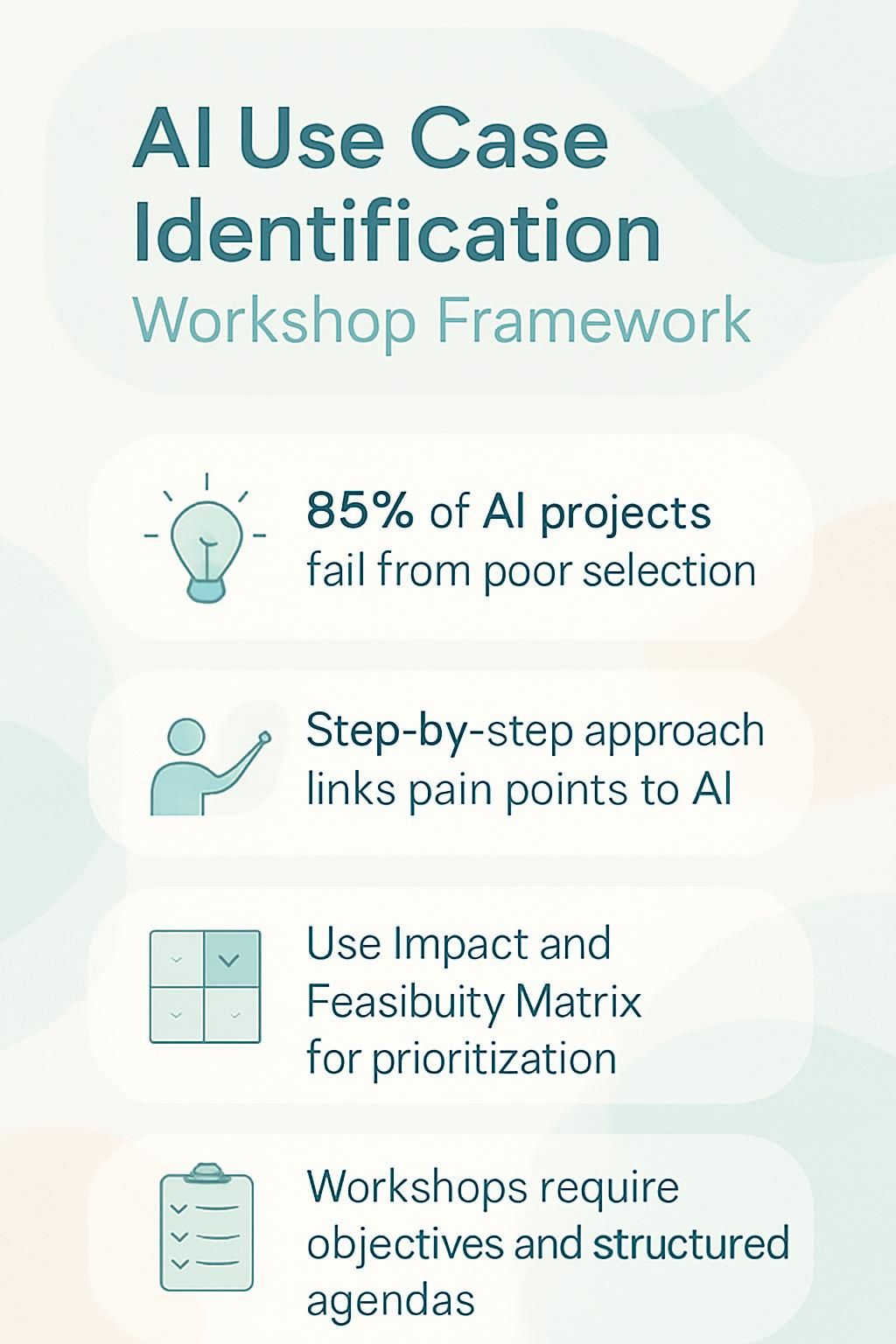 AI Use Case Identification
Workshop Framework

85% of AI projects fail from poor selection

Step-by-step approach links pain points to AI

Use Impact and Feasibuity Matrix for prioritization

Workshops require objectives and structured agendas