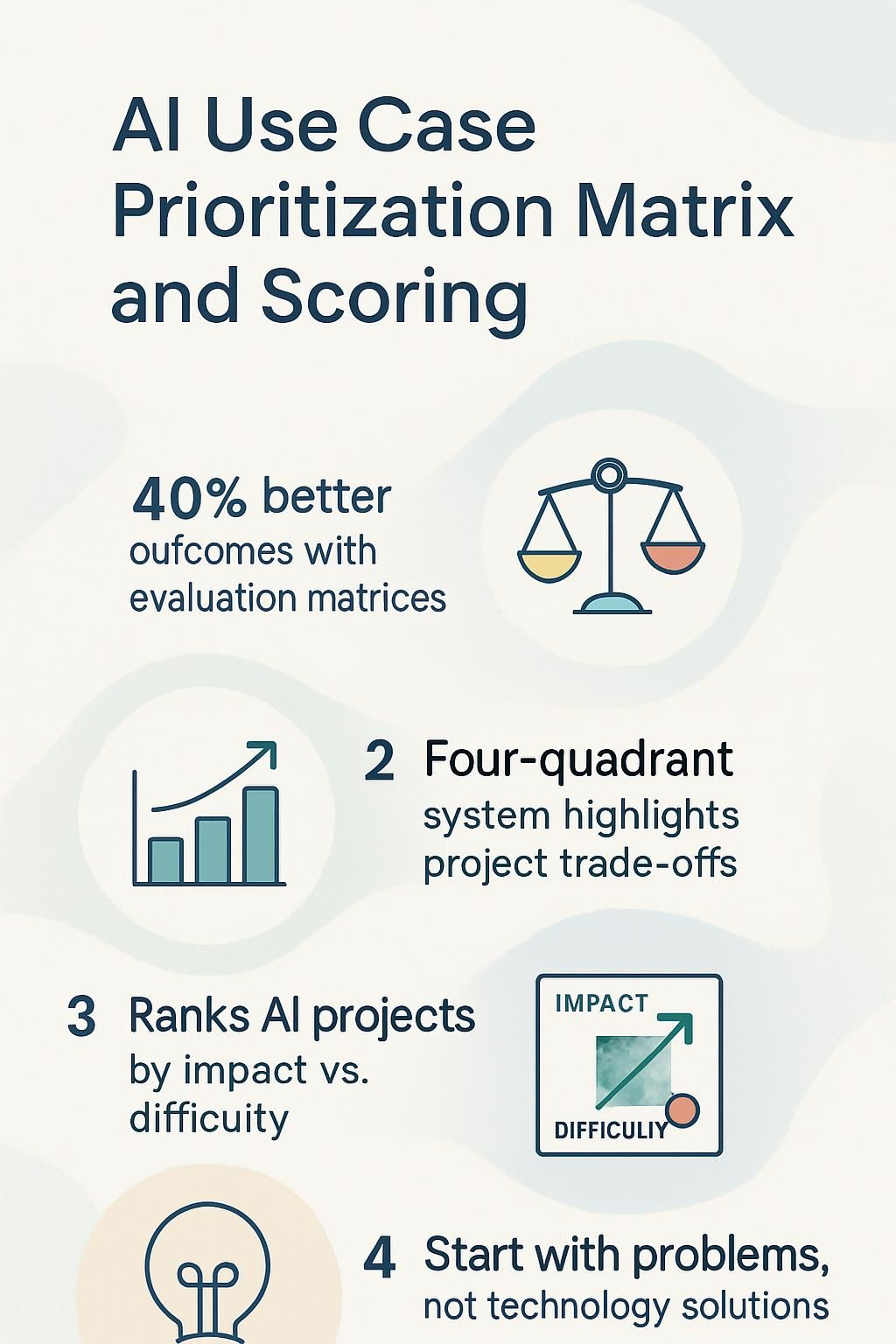 AI Use Case Prioritization Matrix and Scoring

40% better oufcomes with evaluation matrices

2 Four-quadrant system highlights project trade-offs

3 Ranks AI projects by impact vs. difficuity

IMPACT

DIFFICULIY

4 Start with problems, not technology solutions