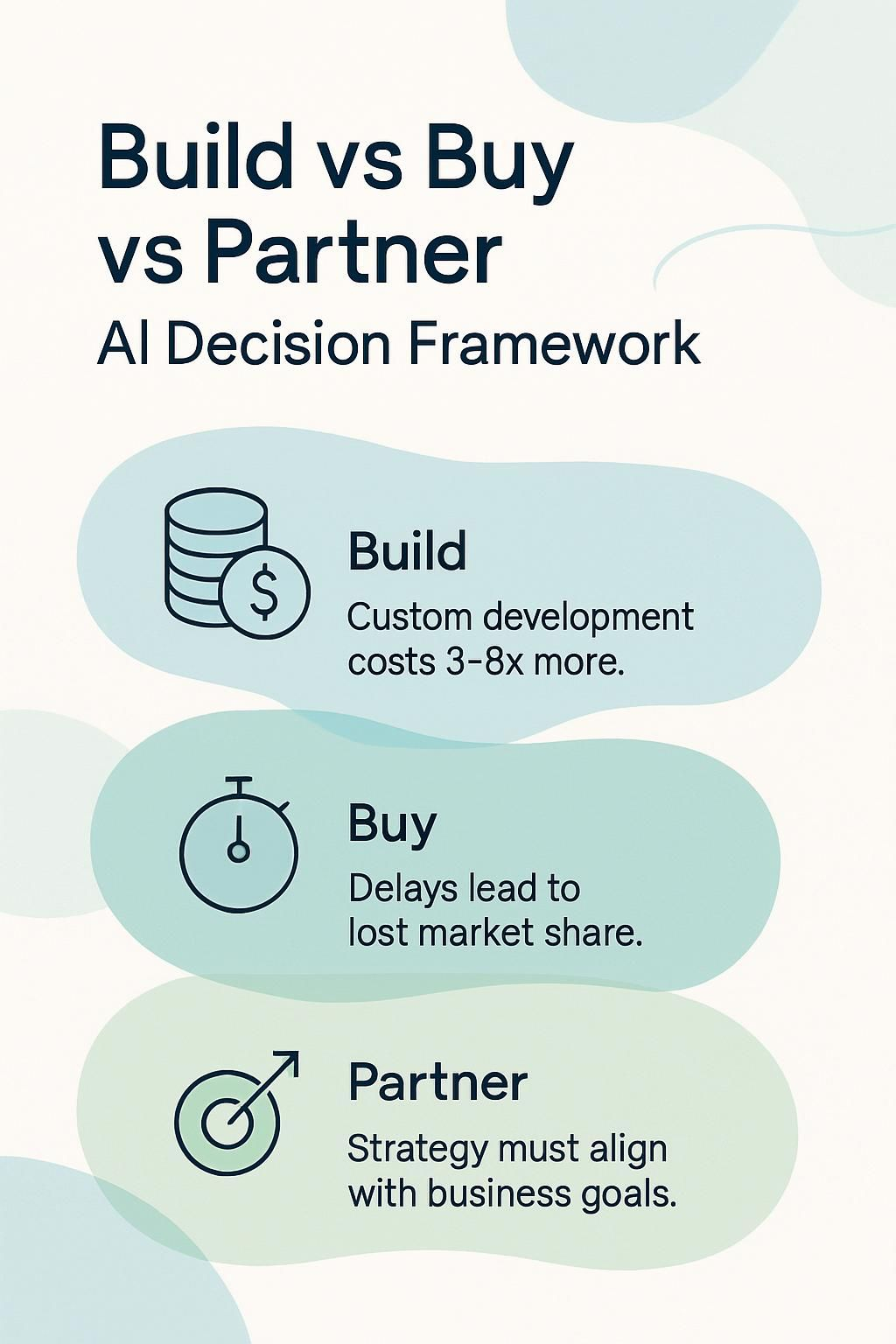 Build vs Buy vs Partner
AI Decision Framework

$

Build
Custom development costs 3-8x more.

Buy
Delays lead to lost market share.

Partner
Strategy must align with business goals.