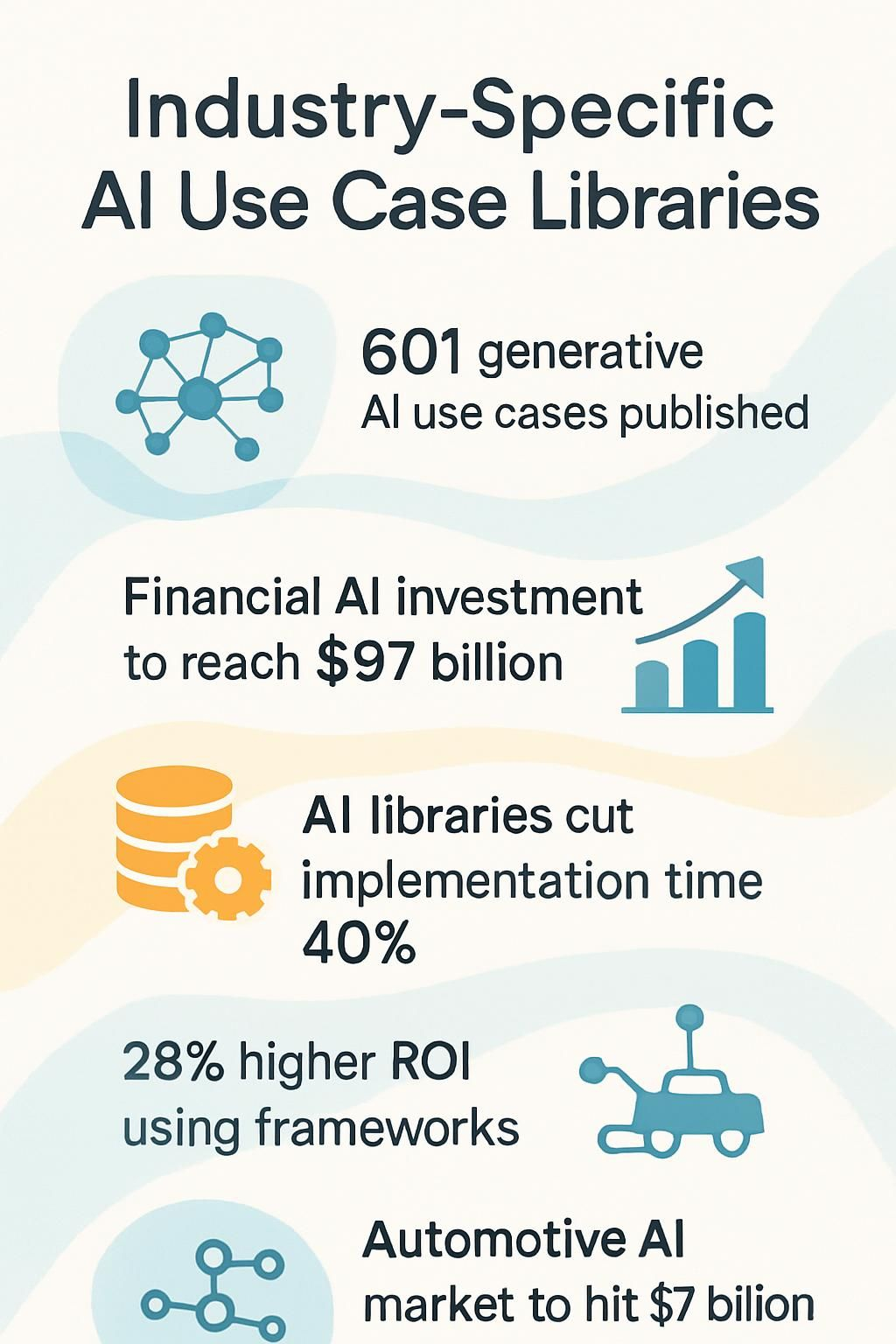 Industry-Specific AI Use Case Libraries

601 generative AI use cases published

Financial AI investment to reach \$97 billion

AI libraries cut implementation time 40%

28% higher ROI using frameworks

Automotive AI market to hit \$7 bilion