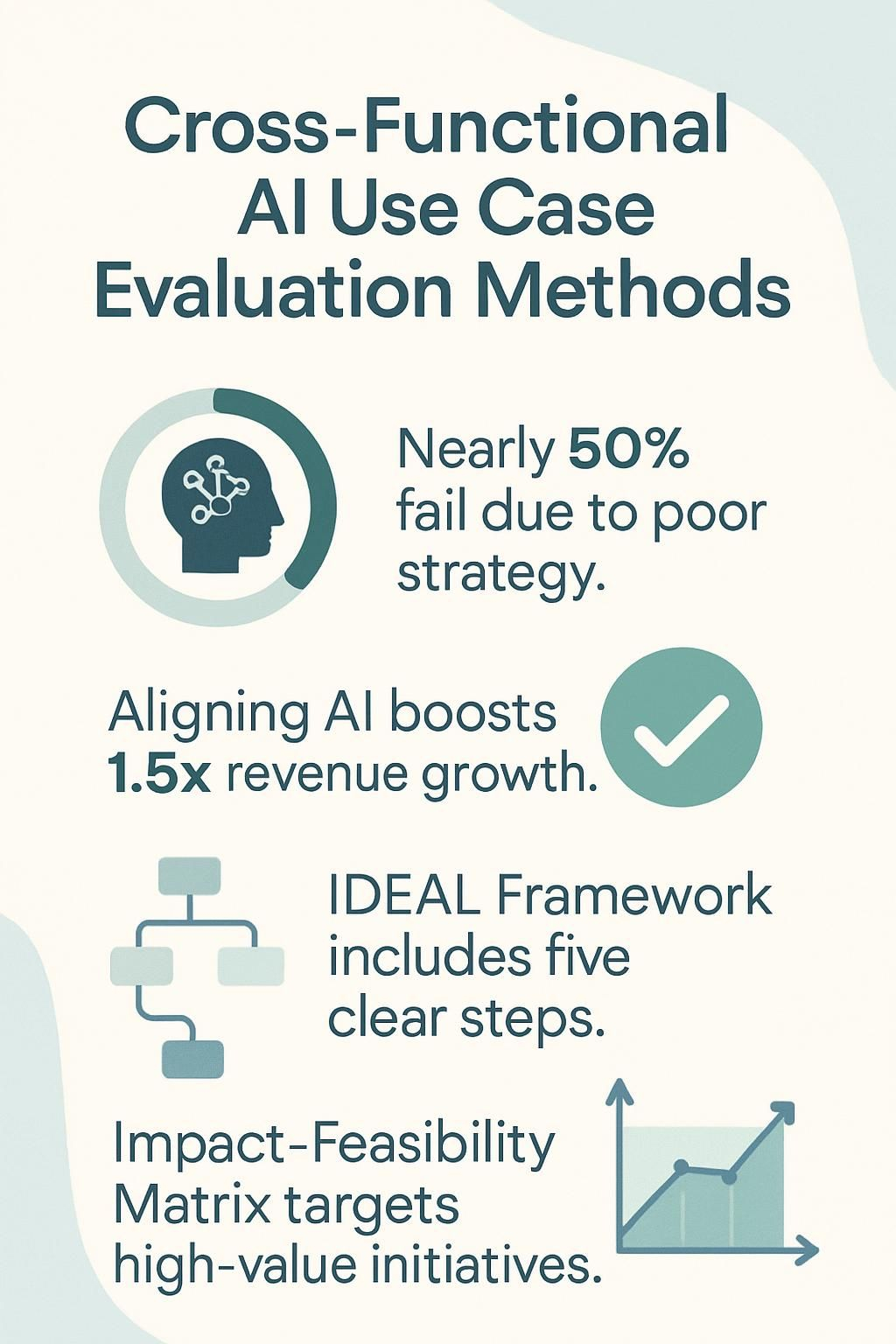 Cross-Functional AI Use Case Evaluation Methods

Nearly 50% fail due to poor strategy.

Aligning AI boosts 1.5x revenue growth.

IDEAL Framework includes five clear steps.

Impact-Feasibility Matrix targets high-value initiatives.