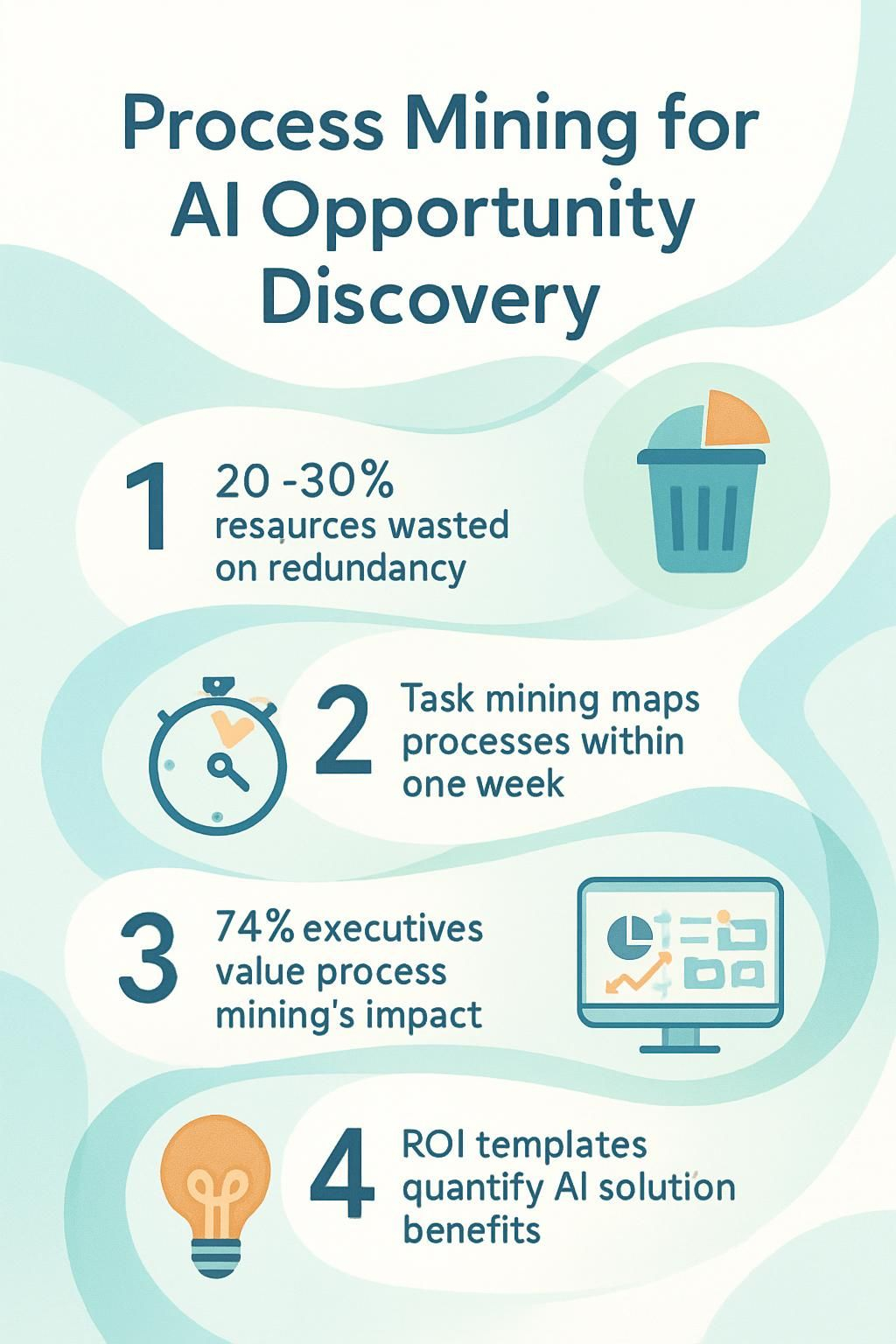 Process Mining for AI Opportunity Discovery

1 20 -30% resaurces wasted on redundancy

2 Task mining maps processes within one week

3 74% executives value process mining's impact

4 ROI templates quantify AI solution benefits