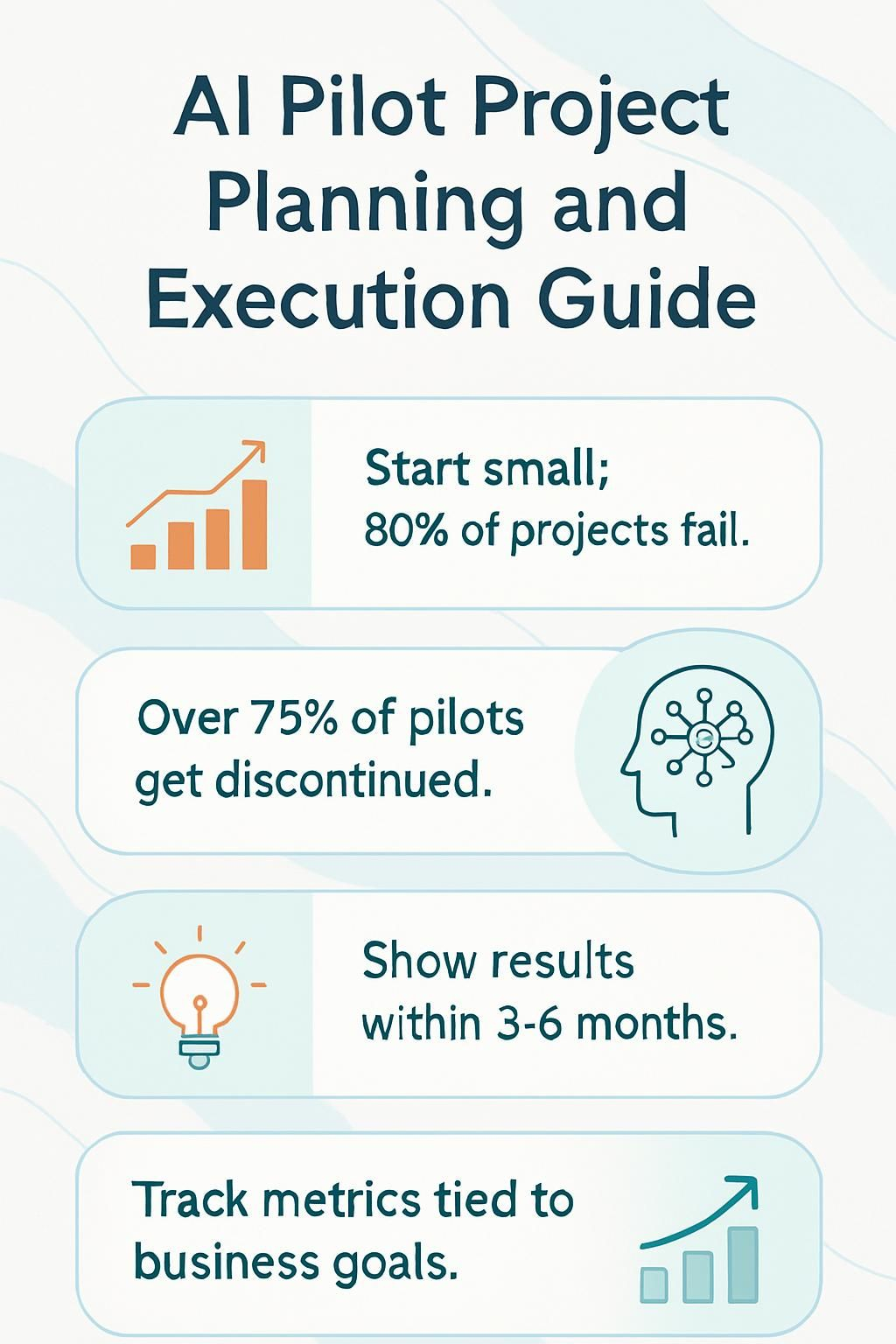 AI Pilot Project Planning and Execution Guide

Start small; 80% of projects fail.

Over 75% of pilots get discontinued.

Show results within 3-6 months.

Track metrics tied to business goals.