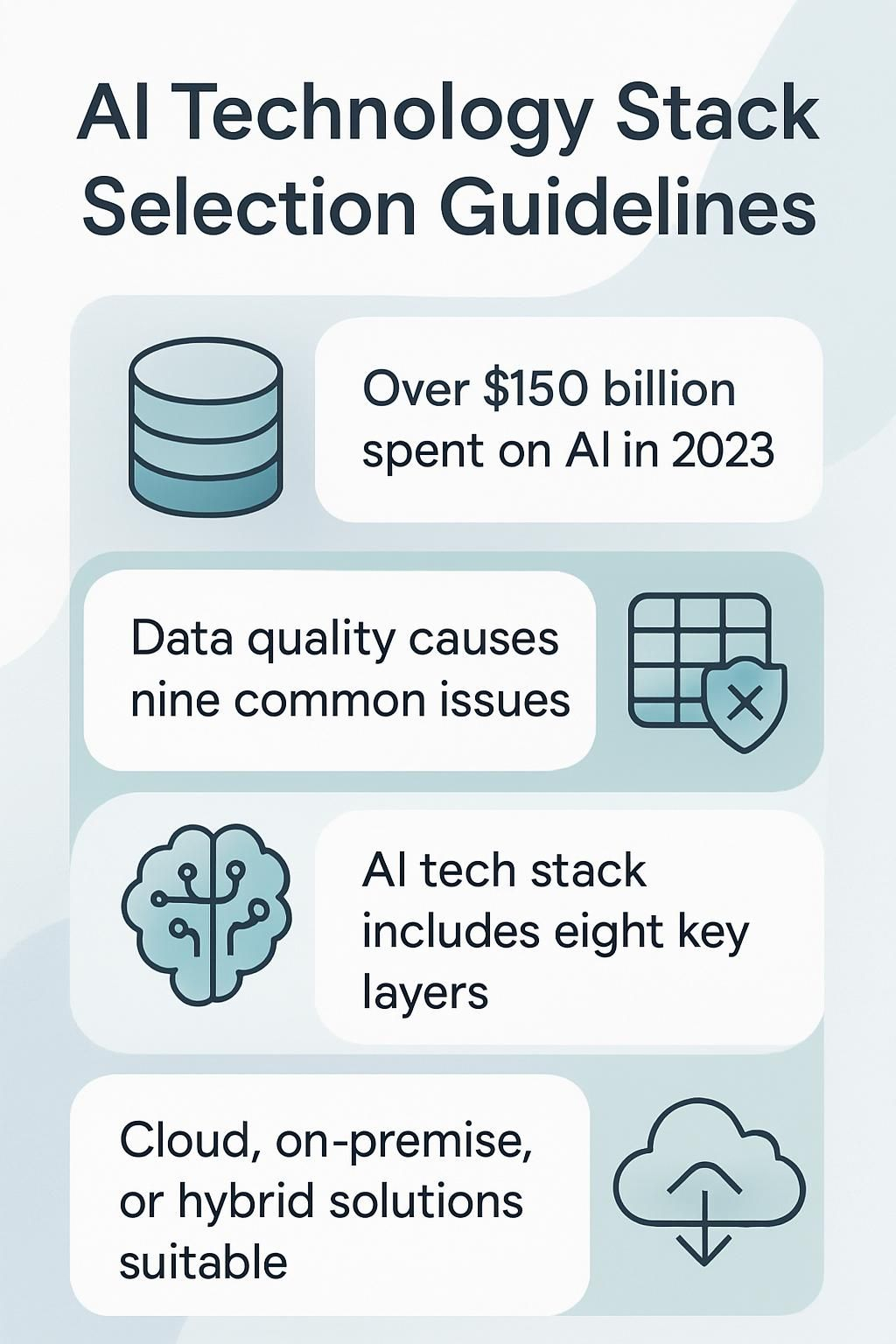 AI Technology Stack Selection Guidelines

Over \$150 billion spent on AI in 2023

Data quality causes nine common issues

AI tech stack includes eight key layers

Cloud, on-premise, or hybrid solutions suitable