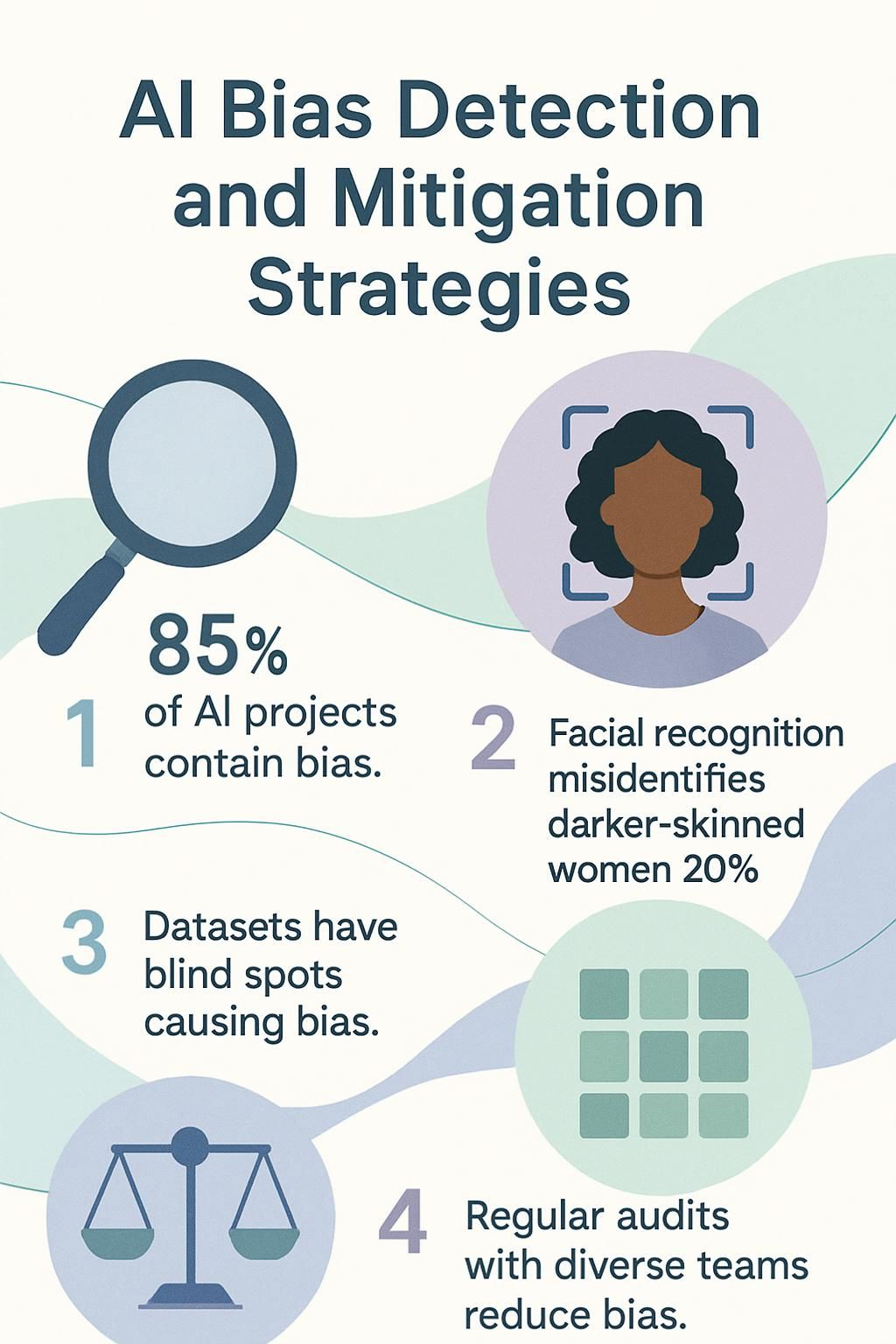 AI Bias Detection and Mitigation Strategies

85%

1 of AI projects contain bias.

2 Facial recognition misidentifies darker-skinned women 20%

3 Datasets have blind spots causing bias.

4 Regular audits with diverse teams reduce bias.