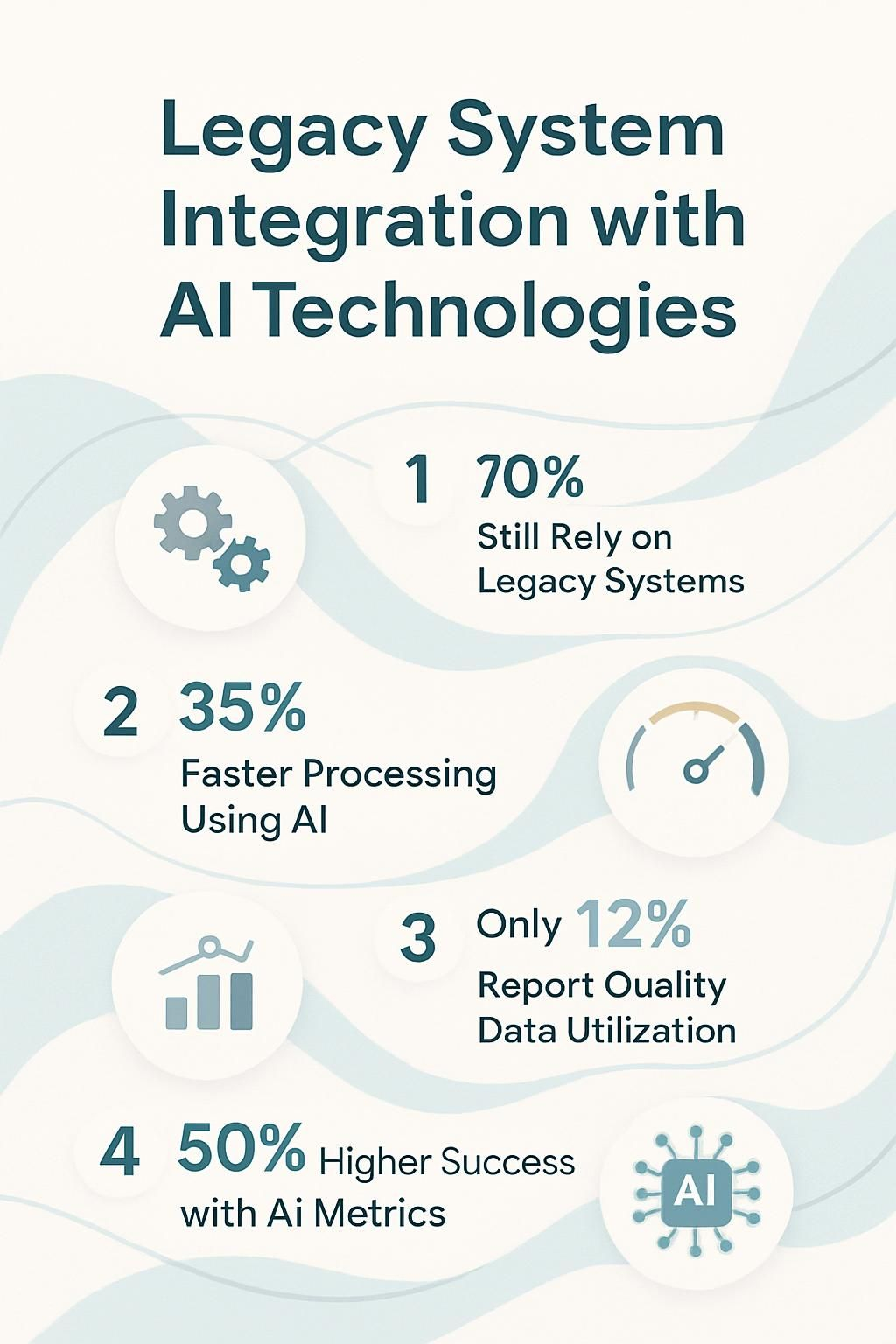 Legacy System Integration with AI Technologies

1 70%
Still Rely on Legacy Systems

2 35%
Faster Processing Using AI

3 Only 12%
Report Ouality Data Utilization

4 50% Higher Success with Ai Metrics

AI