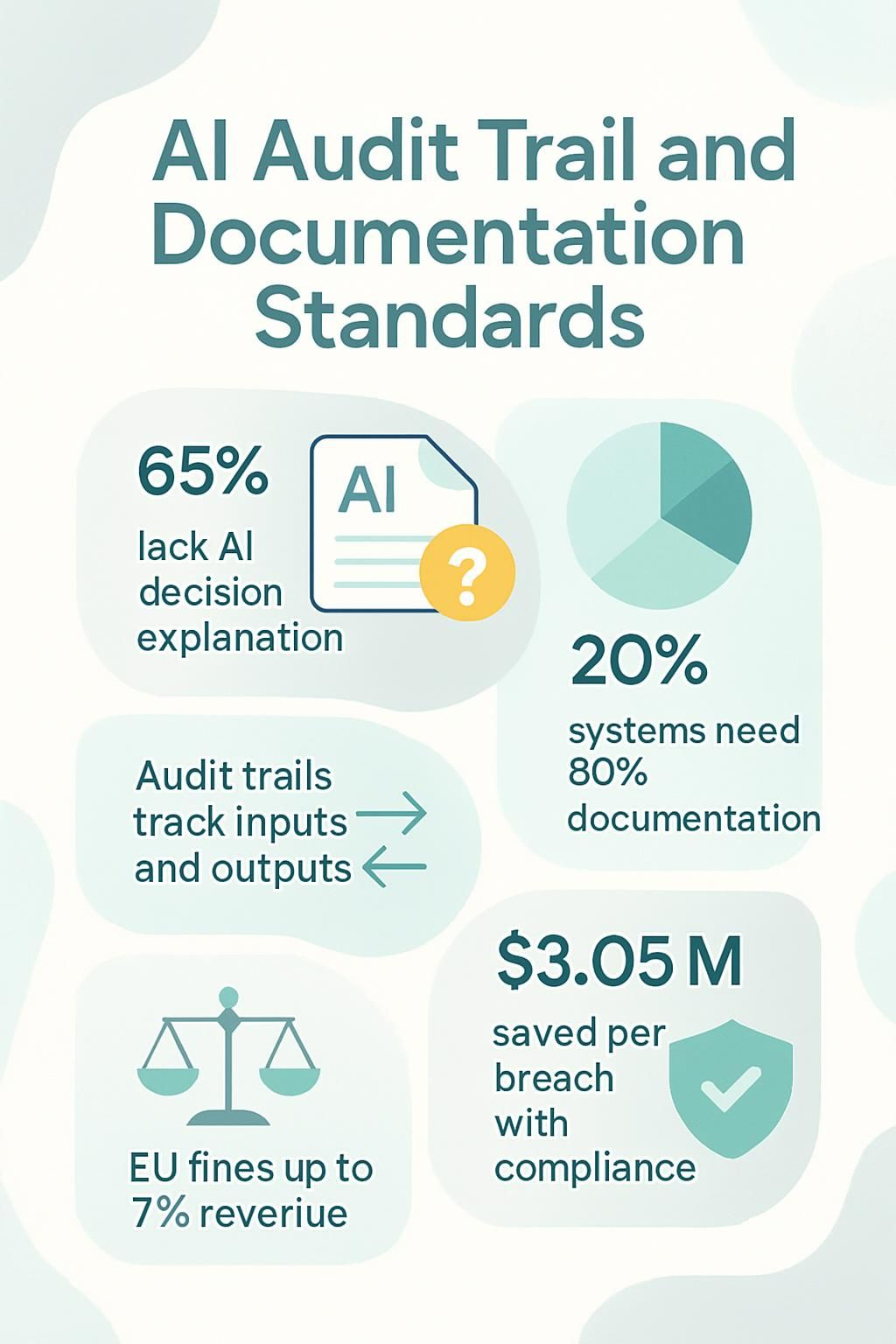 AI Audit Trail and Documentation Standards

65%

lack AI decision explanation

AI

?

20%

systems need 80% documentation

Audit trails track inputs and outputs

$3.05 M

saved per breach with compliance

EU fines up to 7% reveriue