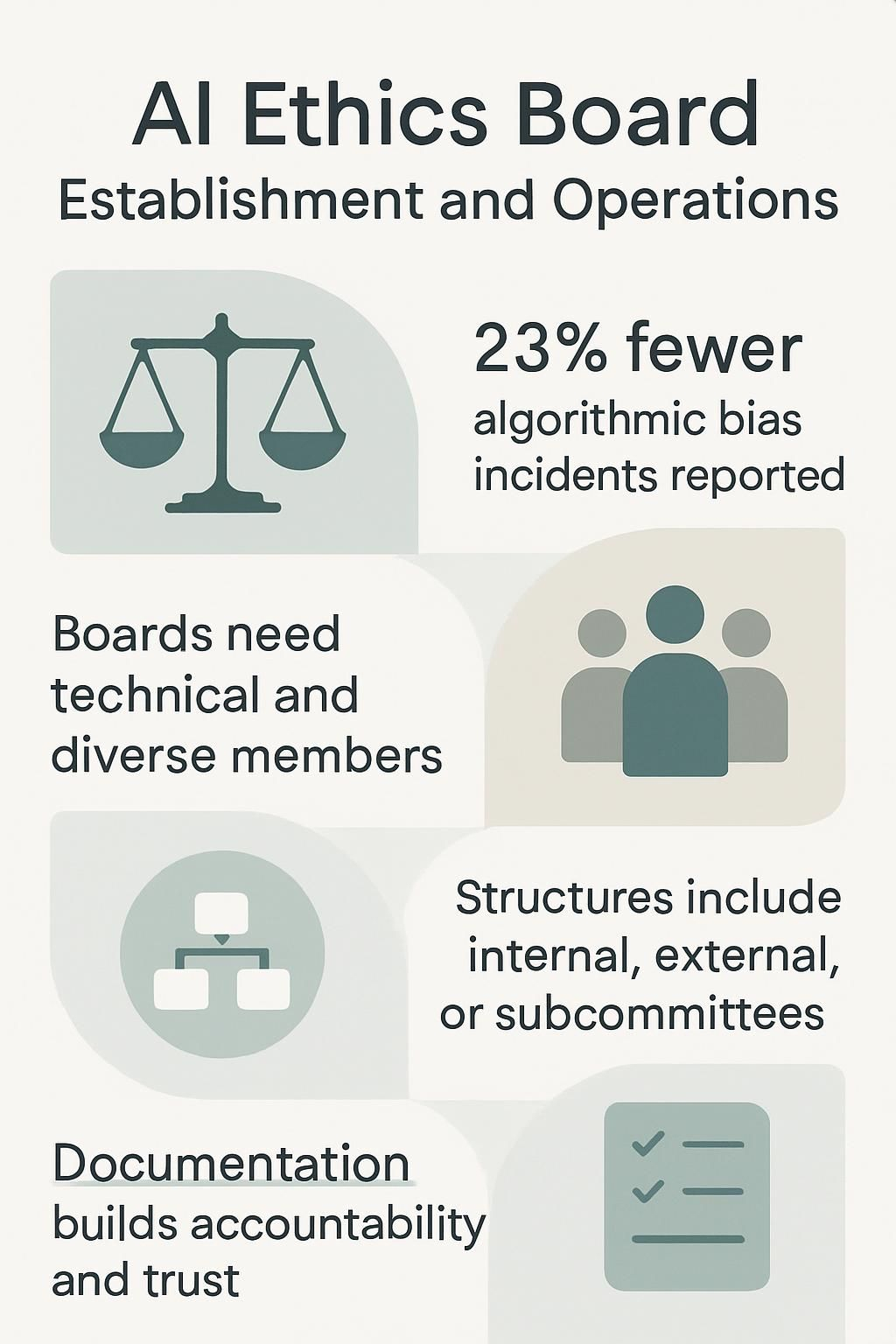 AI Ethics Board
Establishment and Operations

23% fewer
algorithmic bias incidents reported

Boards need technical and diverse members

Structures include internal, external, or subcommittees

Documentation
builds accountability and trust