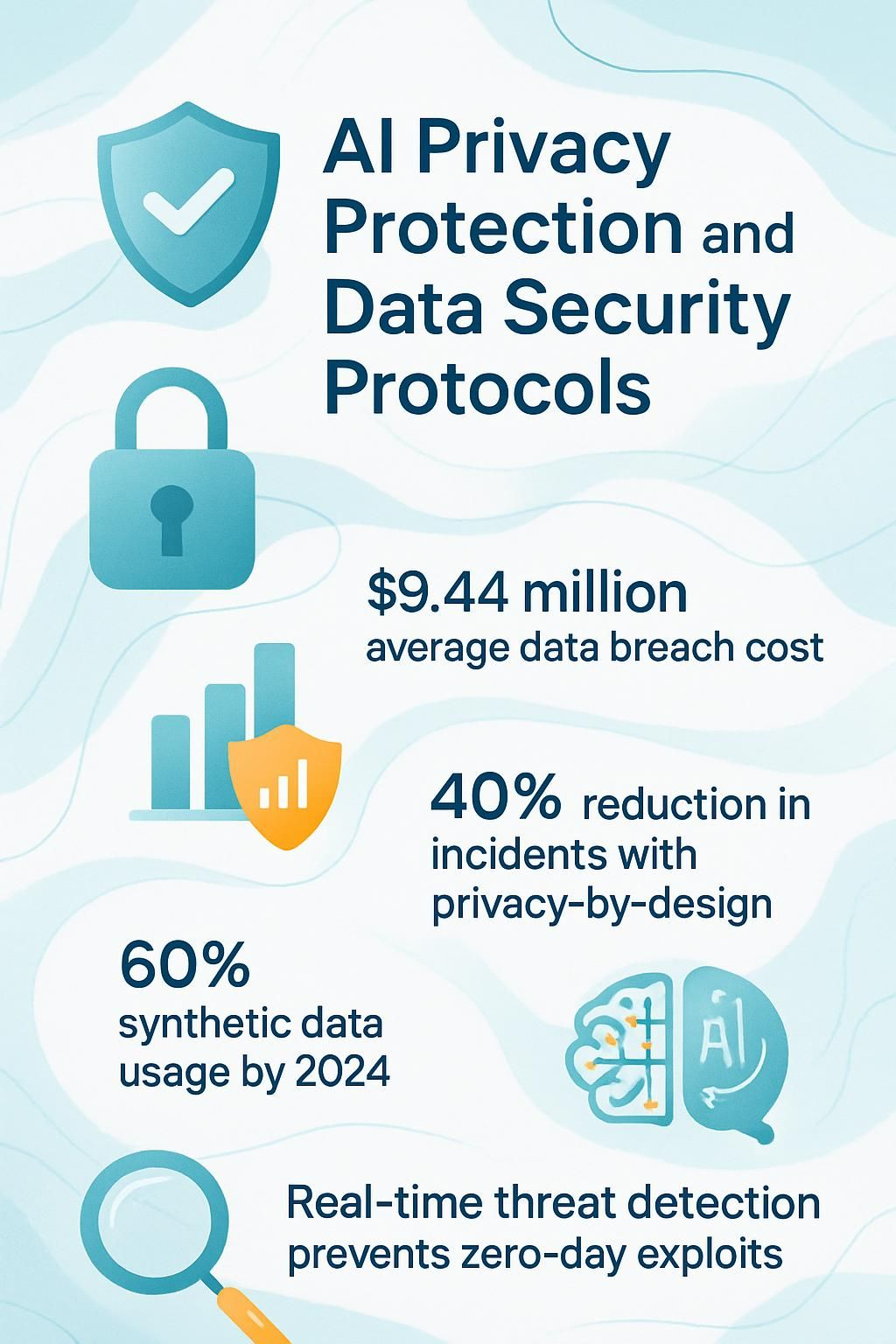 AI Privacy Protection and Data Security Protocols

$9.44 million
average data breach cost

40% reduction in incidents with privacy-by-design

60%
synthetic data usage by 2024

AI

Real-time threat detection prevents zero-day exploits